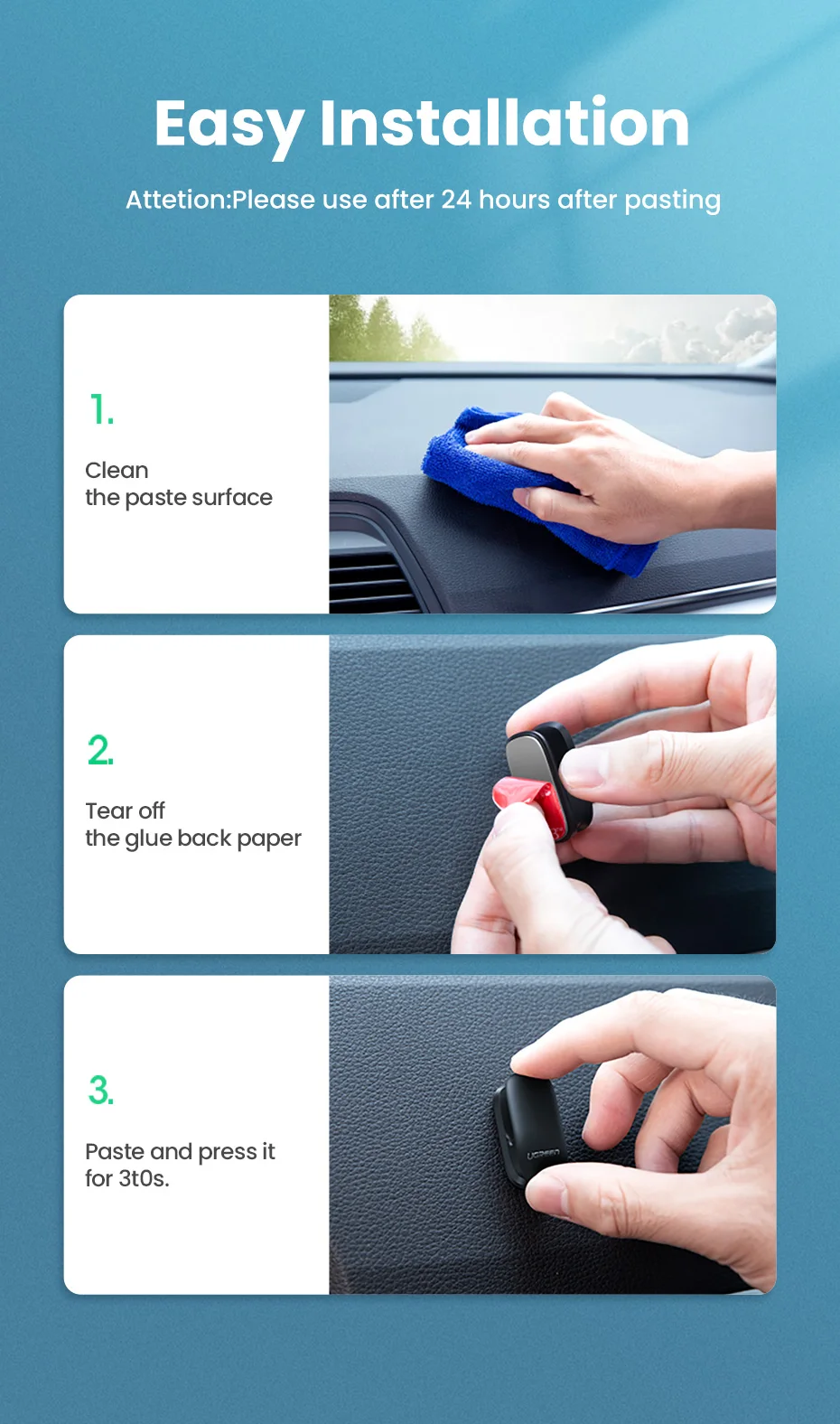 Easy Installation

Attetion:Please use after 24 hours after pasting

1.

Clean
the paste surface

2.

Tear off
the glue back paper

3.

Paste and press it
for 3t0s.

UGREEN