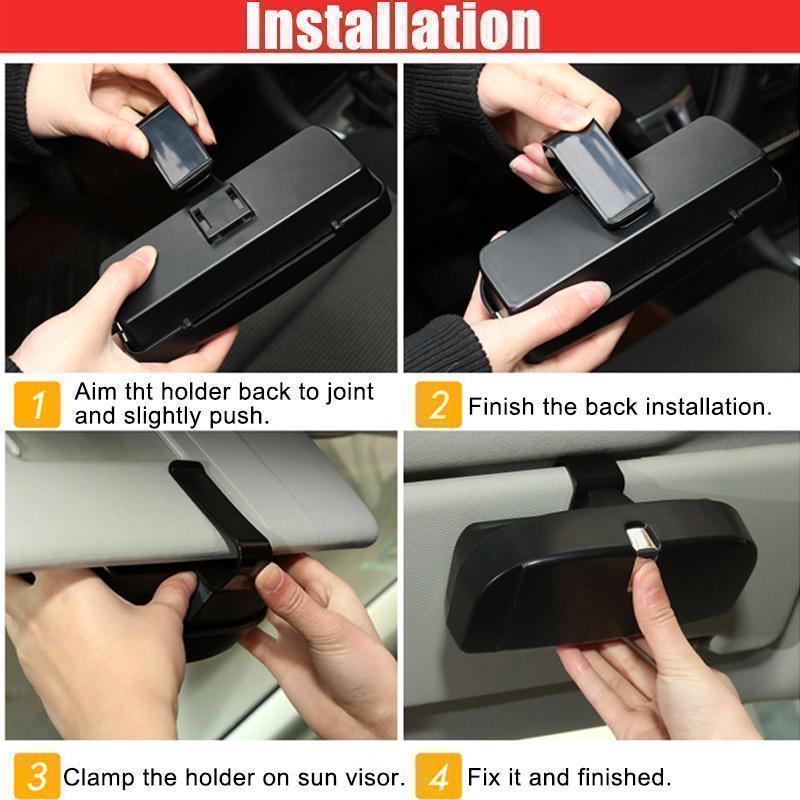 Installation

1 Aim tht holder back to joint and slightly push.

2 Finish the back installation.

3 Clamp the holder on sun visor.

4 Fix it and finished.