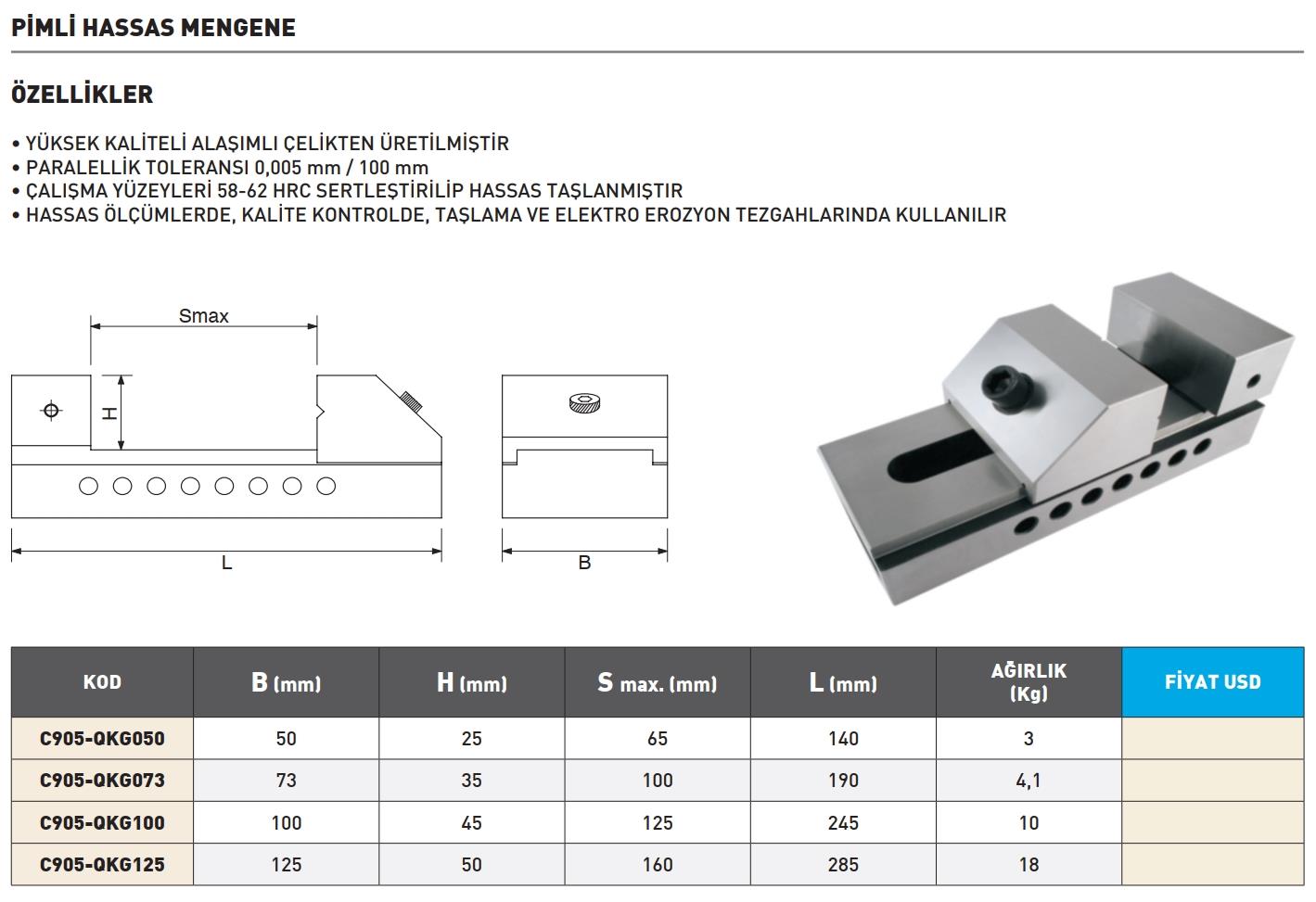 PİMLİ HASSAS MENGENE

ÖZELLİKLER

• YÜKSEK KALİTELİ ALAŞIMLI ÇELİKTEN ÜRETİLMİŞTİR
• PARALELLİK TOLERANSI 0,005 mm / 100 mm
• ÇALIŞMA YÜZEYLERİ 58-62 HRC SERTLEŞTİRİLİP HASSAS TAŞLANMIŞTIR
• HASSAS ÖLÇÜMLERDE, KALİTE KONTROLDE, TAŞLAMA VE ELEKTRO EROZYON TEZGAHLARINDA KULLANILIR

Smax
H
L
B

| KOD | B (mm) | H (mm) | S max. (mm) | L (mm) | AĞIRLIK (Kg) | FİYAT USD |
|---|---|---|---|---|---|---|
| C905-QKG050 | 50 | 25 | 65 | 140 | 3 | |
| C905-QKG073 | 73 | 35 | 100 | 190 | 4,1 | |
| C905-QKG100 | 100 | 45 | 125 | 245 | 10 | |
| C905-QKG125 | 125 | 50 | 160 | 285 | 18 | |