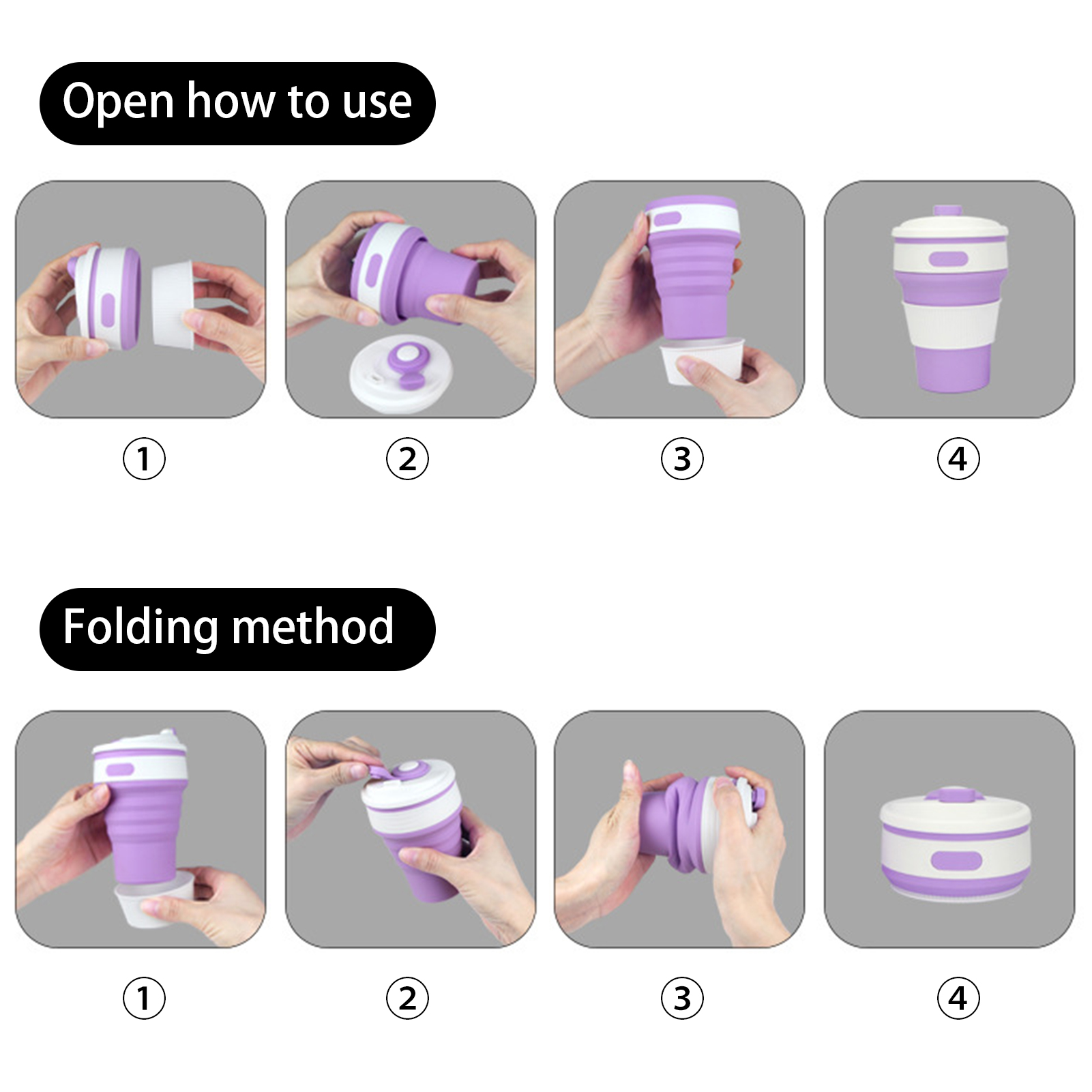 Open how to use

①

②

③

④

Folding method

①

②

③

④