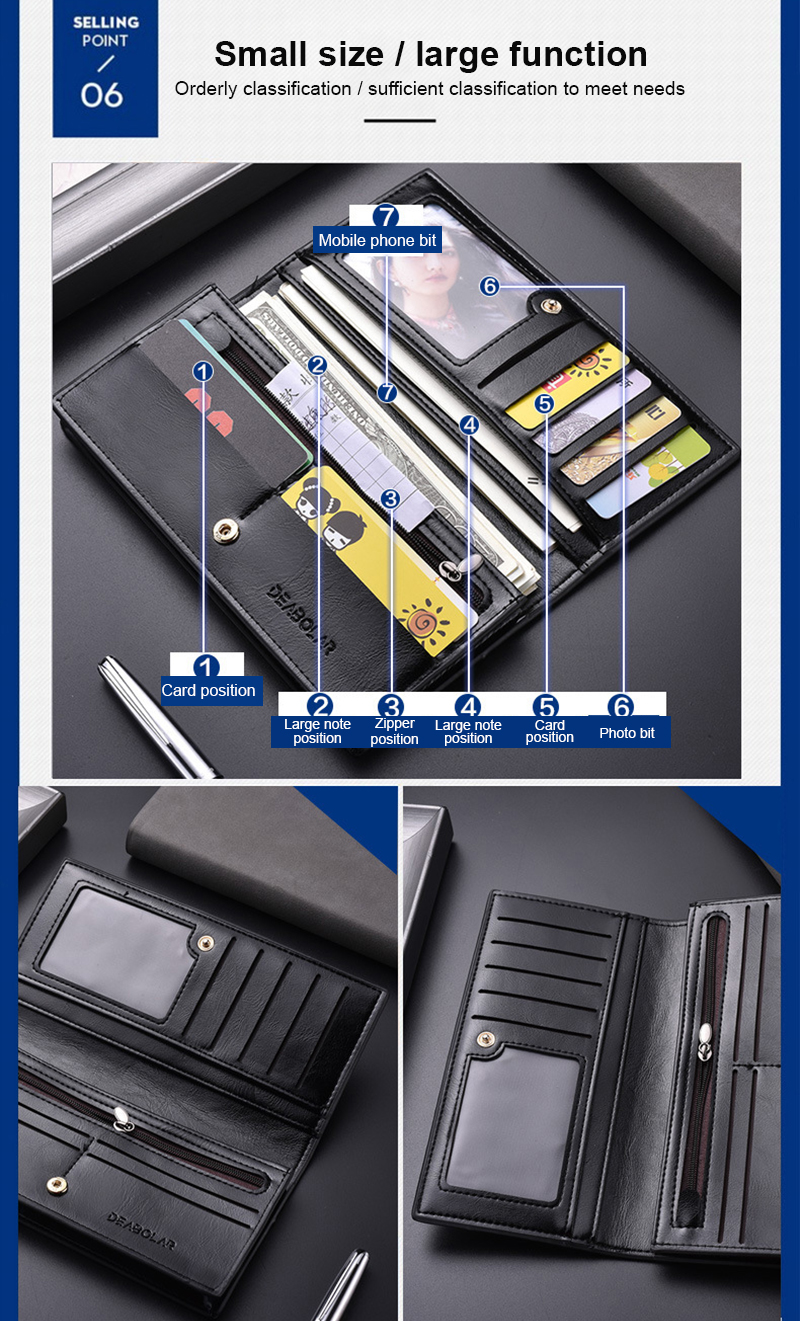 SELLING POINT
/
06

Small size / large function
Orderly classification / sufficient classification to meet needs

7
Mobile phone bit
6
1
2
7
4
5
3
DEABOLAR

1
Card position
2
Large note position
3
Zipper position
4
Large note position
5
Card position
6
Photo bit

DEABOLAR