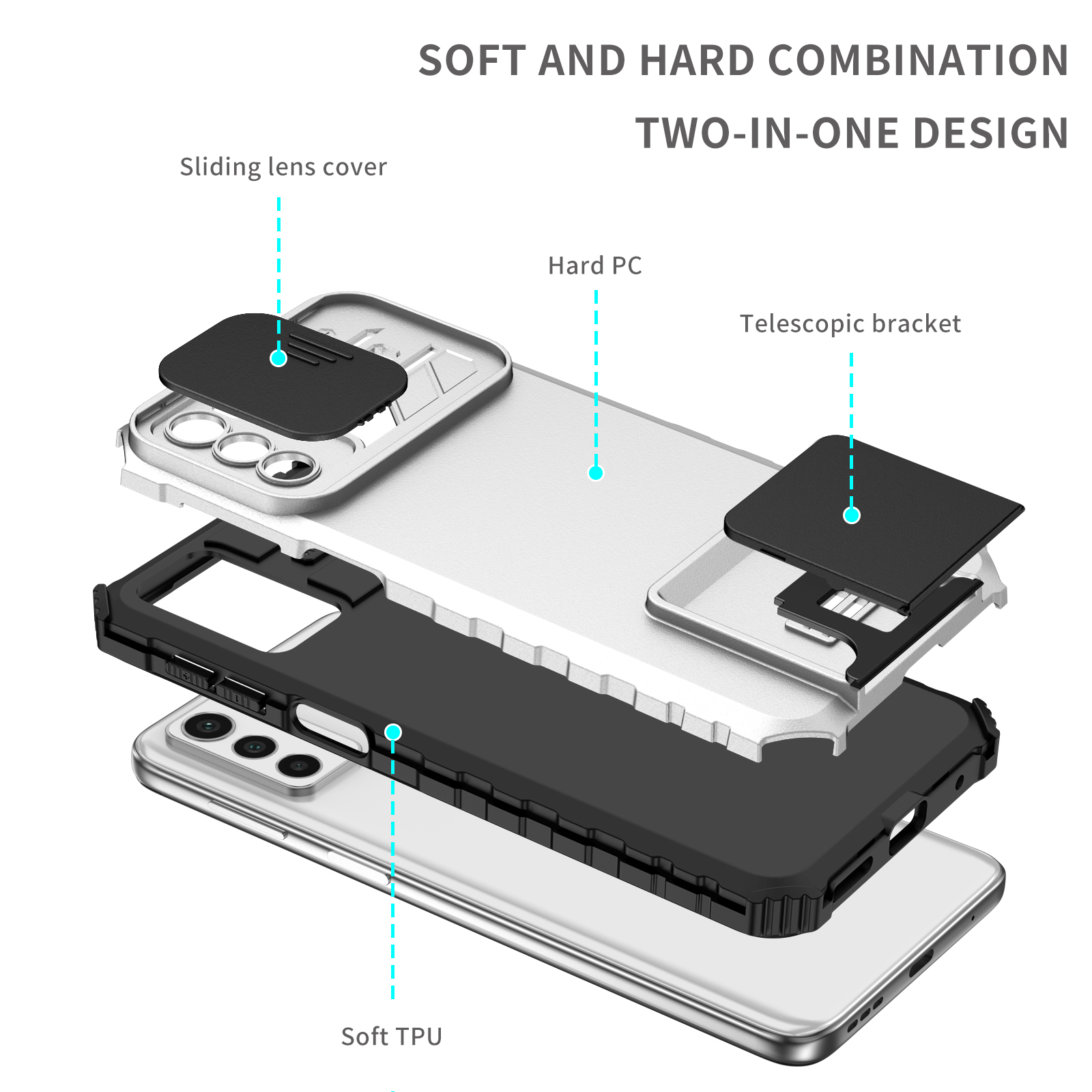 SOFT AND HARD COMBINATION
TWO-IN-ONE DESIGN

Sliding lens cover

Hard PC

Telescopic bracket

Soft TPU