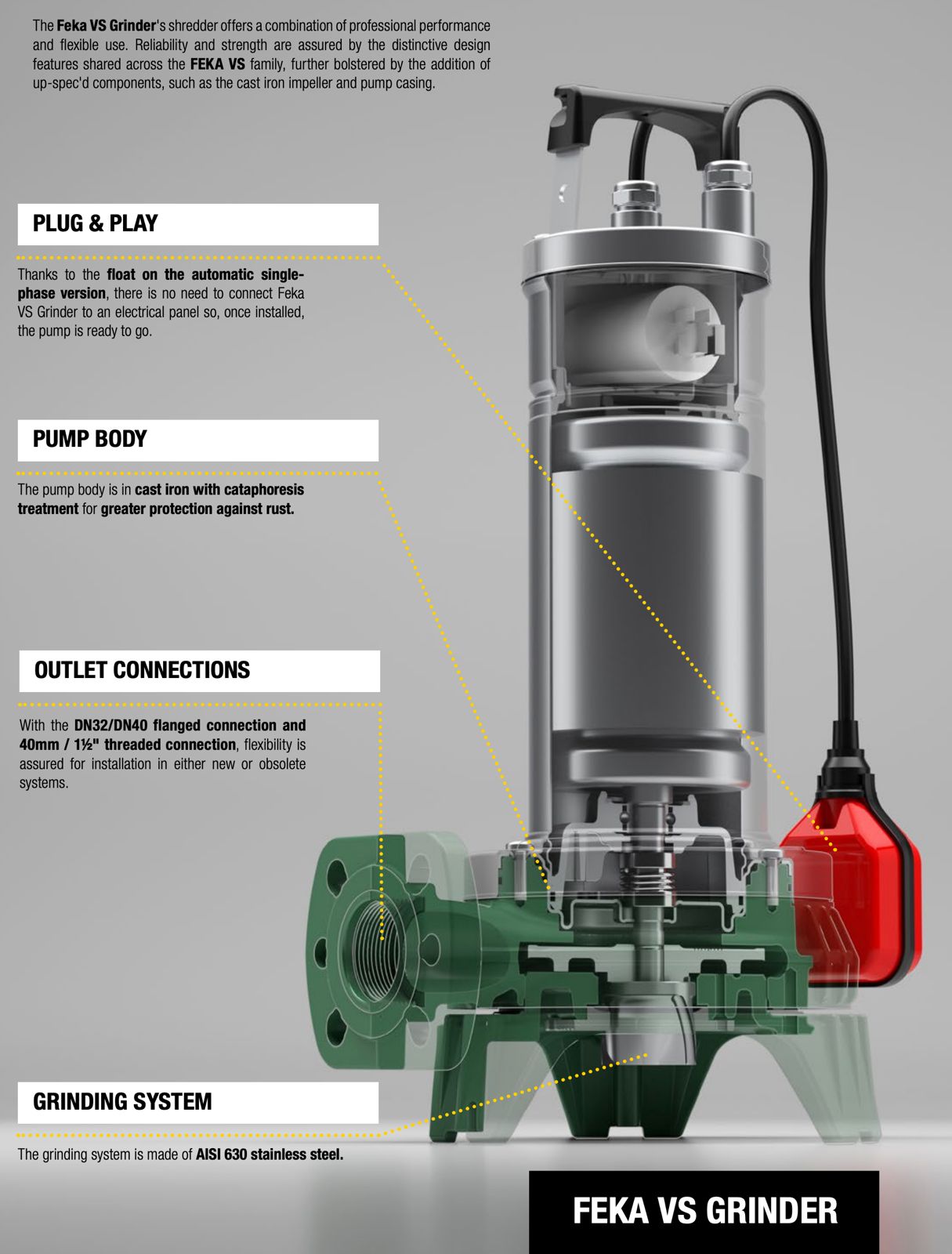 The Feka VS Grinder's shredder offers a combination of professional performance and flexible use. Reliability and strength are assured by the distinctive design features shared across the FEKA VS family, further bolstered by the addition of up-spec'd components, such as the cast iron impeller and pump casing.

PLUG & PLAY

Thanks to the float on the automatic single-phase version, there is no need to connect Feka VS Grinder to an electrical panel so, once installed, the pump is ready to go.

PUMP BODY

The pump body is in cast iron with cataphoresis treatment for greater protection against rust.

OUTLET CONNECTIONS

With the DN32/DN40 flanged connection and 40mm / 1½" threaded connection, flexibility is assured for installation in either new or obsolete systems.

GRINDING SYSTEM

The grinding system is made of AISI 630 stainless steel.

FEKA VS GRINDER