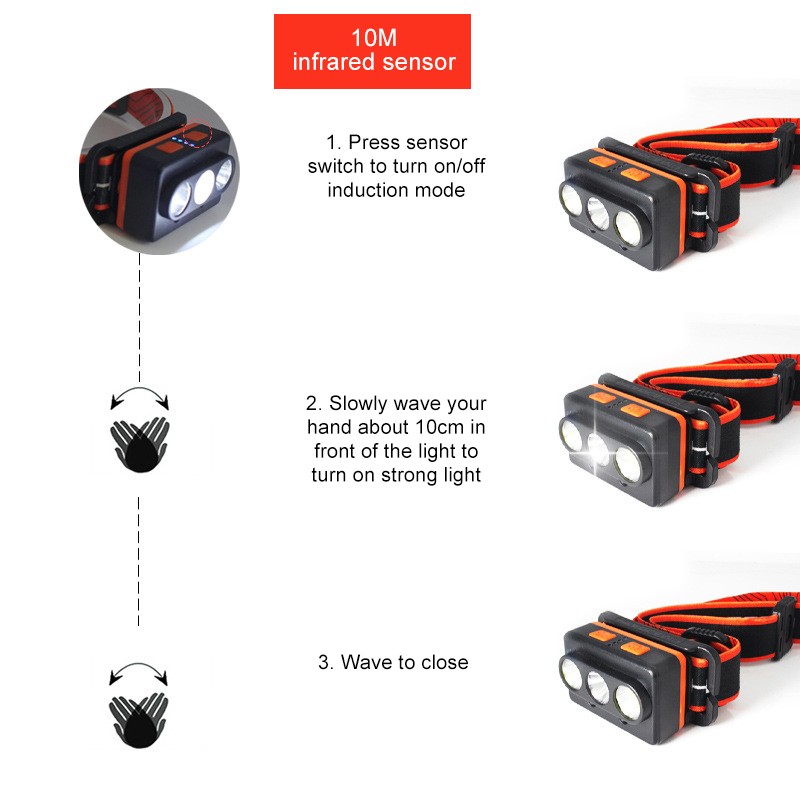 10M
infrared sensor

1. Press sensor switch to turn on/off induction mode

2. Slowly wave your hand about 10cm in front of the light to turn on strong light

3. Wave to close