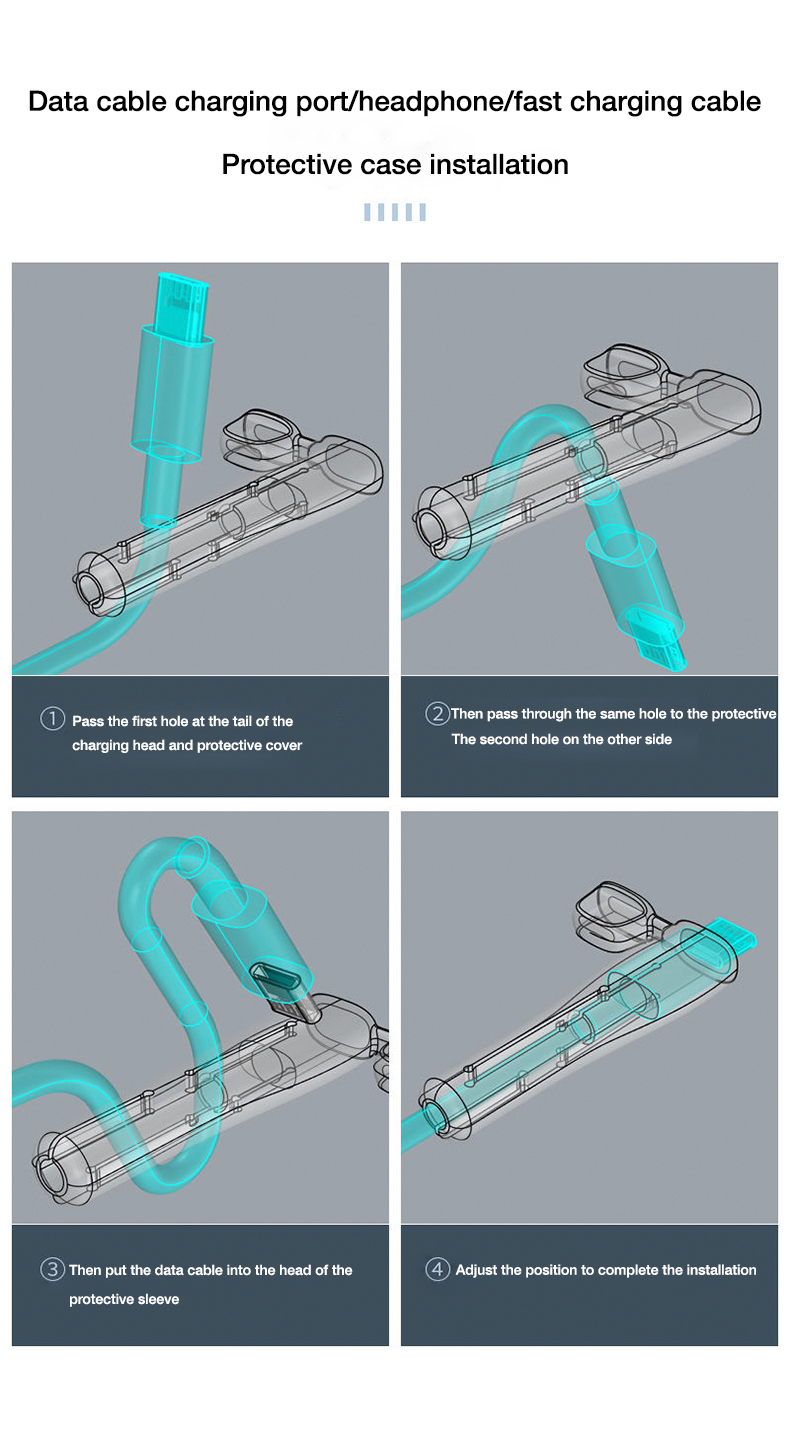 Data cable charging port/headphone/fast charging cable

Protective case installation

① Pass the first hole at the tail of the charging head and protective cover

② Then pass through the same hole to the protective The second hole on the other side

③ Then put the data cable into the head of the protective sleeve

④ Adjust the position to complete the installation