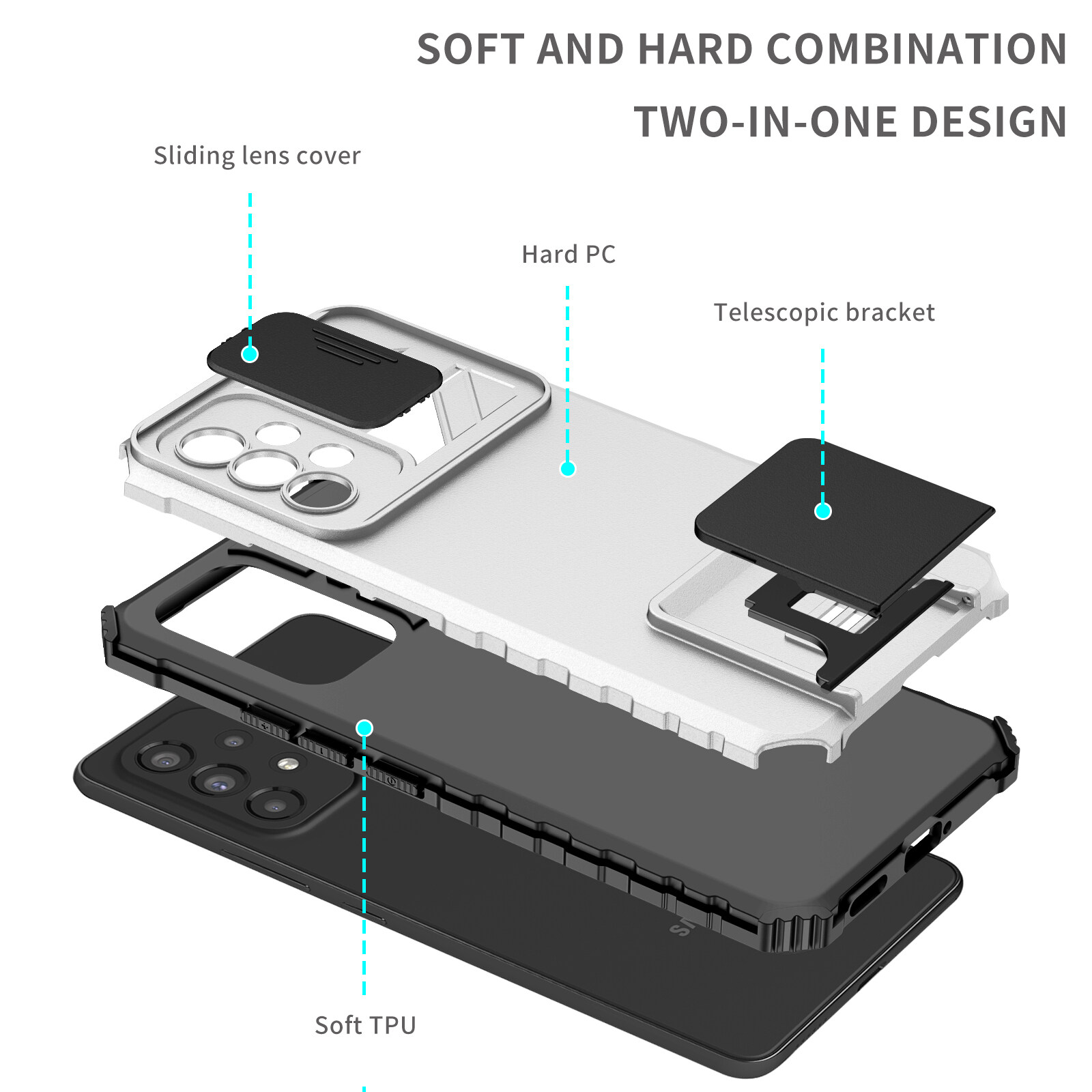 SOFT AND HARD COMBINATION
TWO-IN-ONE DESIGN

Sliding lens cover

Hard PC

Telescopic bracket

Soft TPU