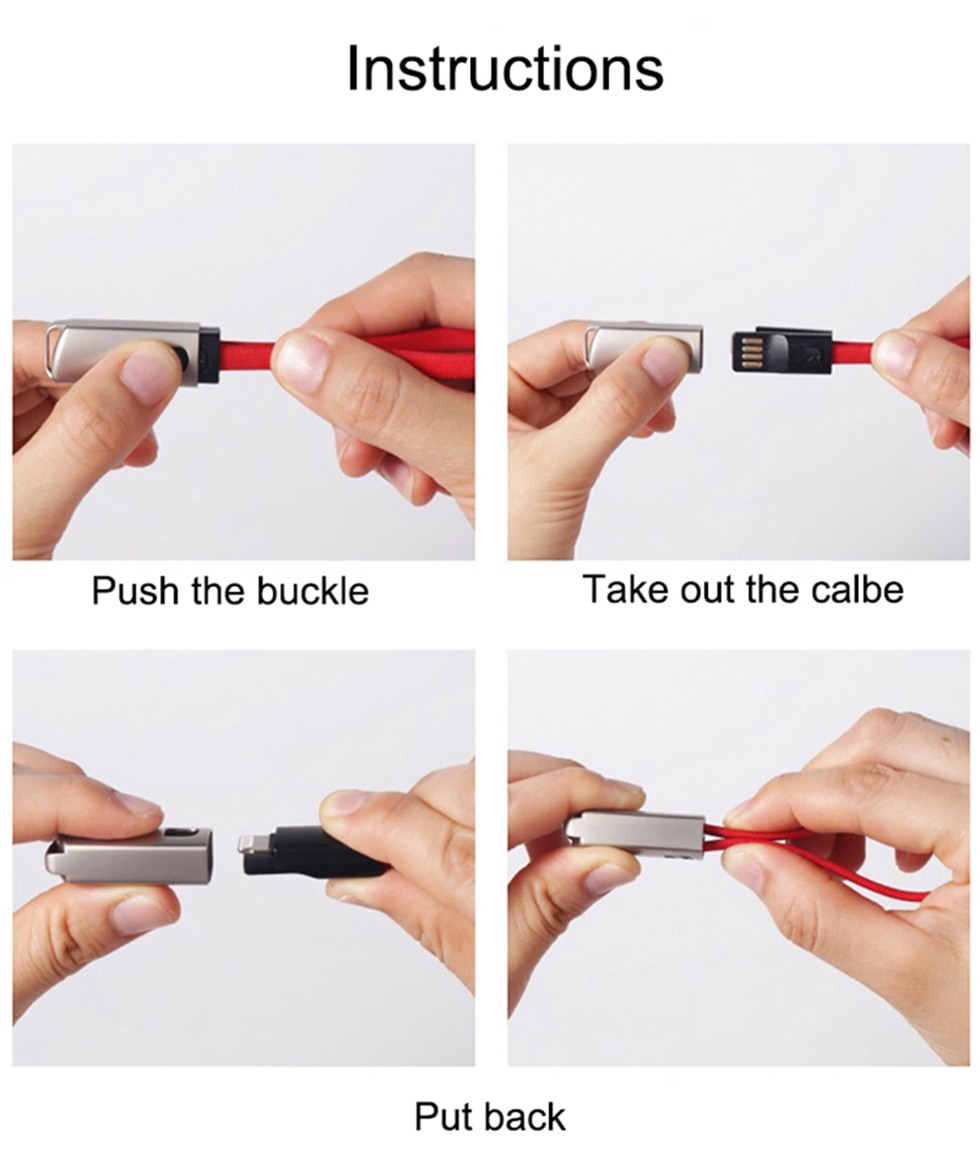 Instructions

Push the buckle

Take out the calbe

Put back