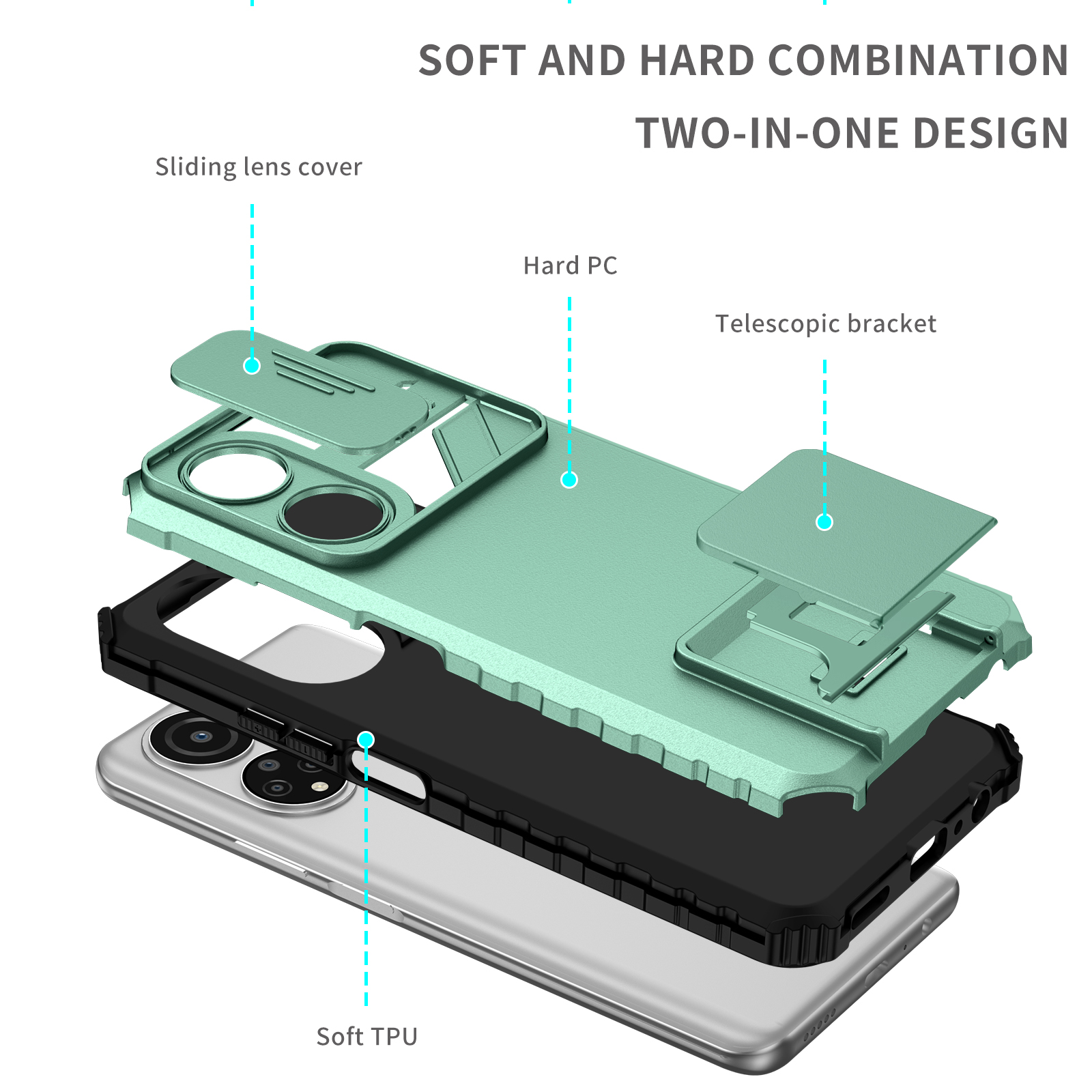 SOFT AND HARD COMBINATION
TWO-IN-ONE DESIGN

Sliding lens cover

Hard PC

Telescopic bracket

Soft TPU