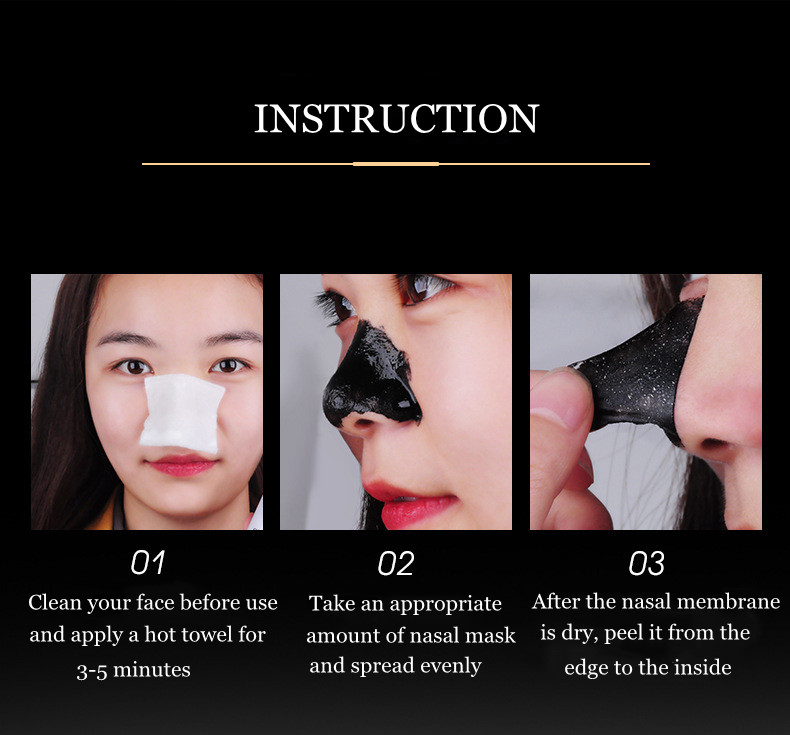 INSTRUCTION

01
Clean your face before use and apply a hot towel for 3-5 minutes

02
Take an appropriate amount of nasal mask and spread evenly

03
After the nasal membrane is dry, peel it from the edge to the inside