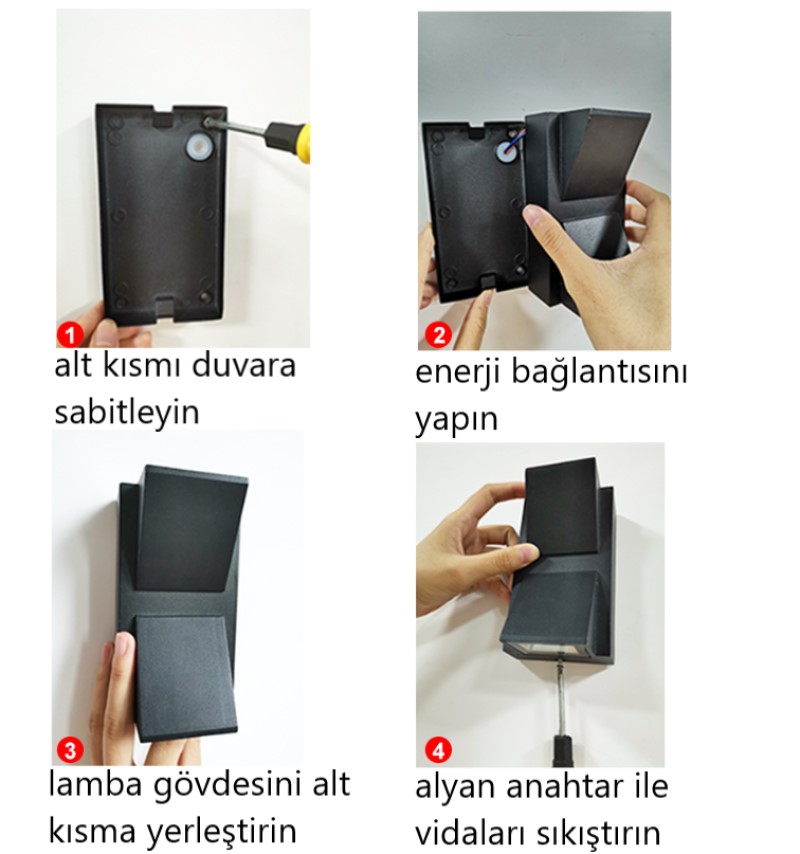 1
alt kısmı duvara sabitleyin

2
enerji bağlantısını yapın

3
lamba gövdesini alt kısma yerleştirin

4
alyan anahtar ile vidaları sıkıştırın