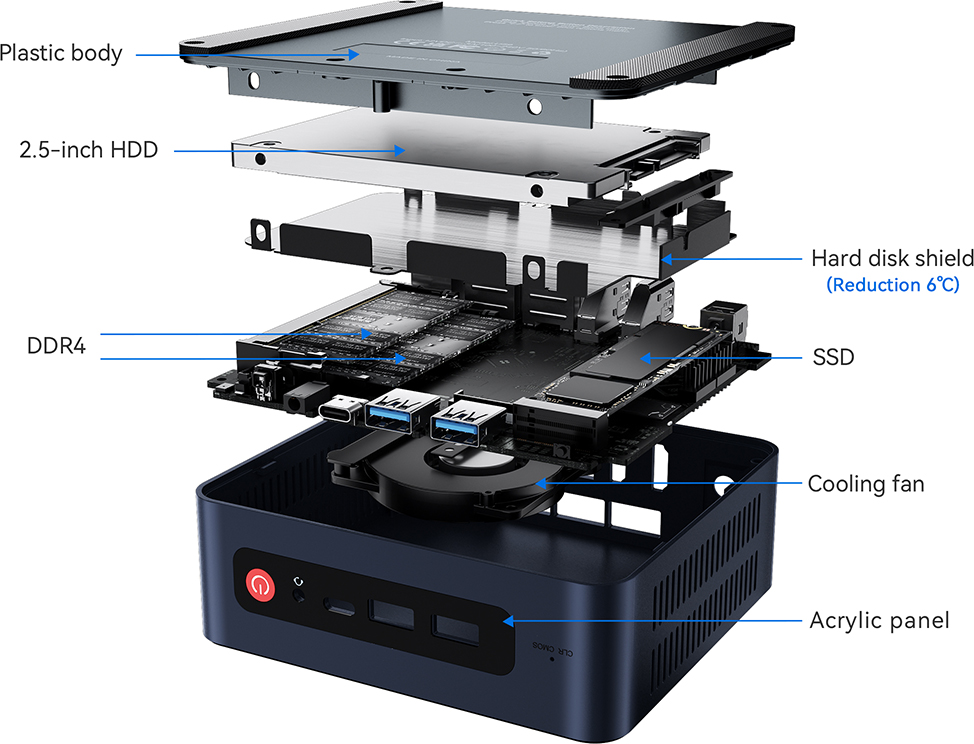 Plastic body

2.5-inch HDD

Hard disk shield
(Reduction 6℃)

DDR4

SSD

Cooling fan

Acrylic panel

CLR CMOS