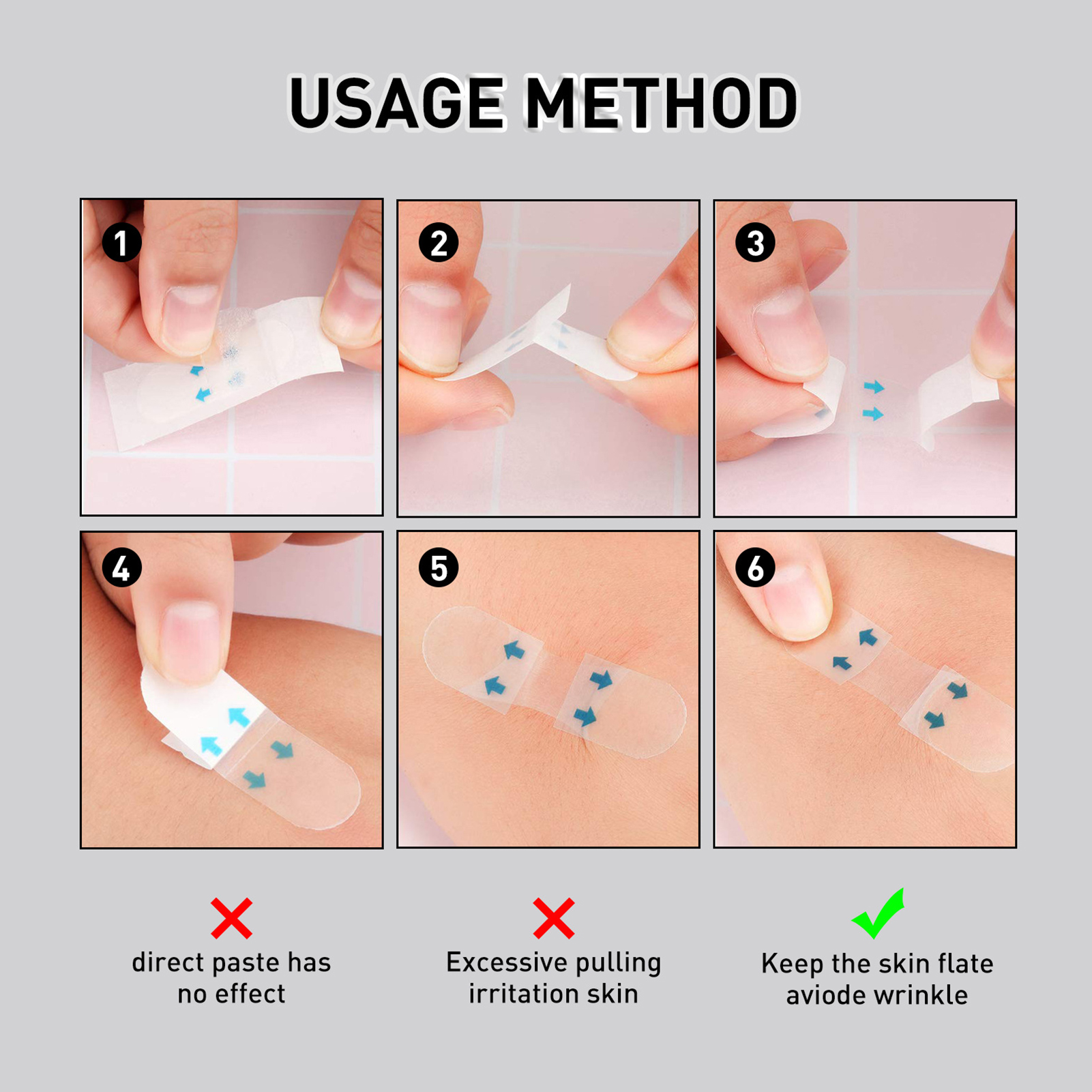 USAGE METHOD

1

2

3

4

5

6

direct paste has no effect

Excessive pulling irritation skin

Keep the skin flate aviode wrinkle