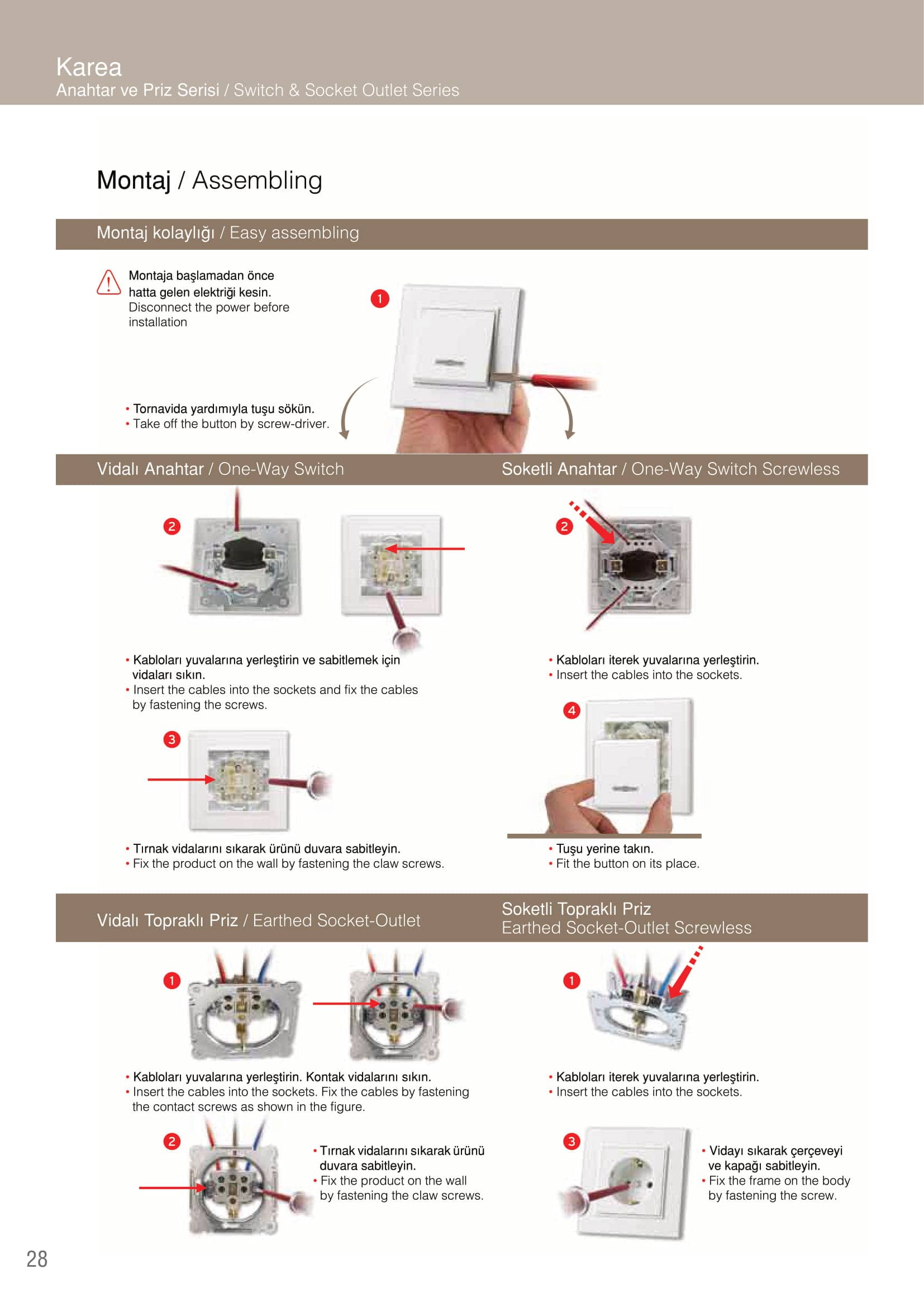 Karea
Anahtar ve Priz Serisi / Switch & Socket Outlet Series

Montaj / Assembling

Montaj kolaylığı / Easy assembling

Montaja başlamadan önce hatta gelen elektriği kesin.
Disconnect the power before installation

1

• Tornavida yardımıyla tuşu sökün.
• Take off the button by screw-driver.

Vidalı Anahtar / One-Way Switch

2

• Kabloları yuvalarına yerleştirin ve sabitlemek için vidaları sıkın.
• Insert the cables into the sockets and fix the cables by fastening the screws.

3

• Tırnak vidalarını sıkarak ürünü duvara sabitleyin.
• Fix the product on the wall by fastening the claw screws.

Soketli Anahtar / One-Way Switch Screwless

2

• Kabloları iterek yuvalarına yerleştirin.
• Insert the cables into the sockets.

4

• Tuşu yerine takın.
• Fit the button on its place.

Vidalı Topraklı Priz / Earthed Socket-Outlet

1

• Kabloları yuvalarına yerleştirin. Kontak vidalarını sıkın.
• Insert the cables into the sockets. Fix the cables by fastening the contact screws as shown in the figure.

2

• Tırnak vidalarını sıkarak ürünü duvara sabitleyin.
• Fix the product on the wall by fastening the claw screws.

Soketli Topraklı Priz
Earthed Socket-Outlet Screwless

1

• Kabloları iterek yuvalarına yerleştirin.
• Insert the cables into the sockets.

3

• Vidayı sıkarak çerçeveyi ve kapağı sabitleyin.
• Fix the frame on the body by fastening the screw.

28