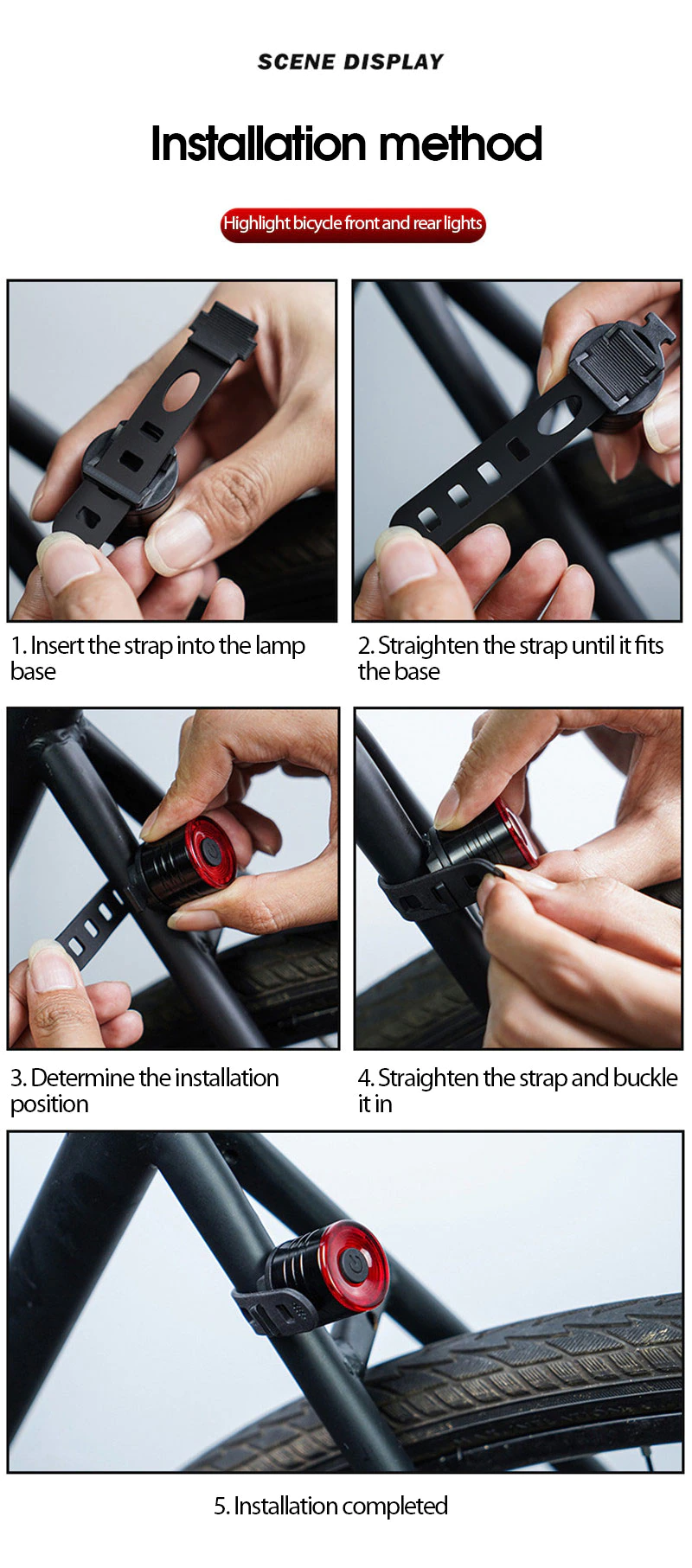 SCENE DISPLAY

Installation method

Highlight bicycle front and rear lights

1. Insert the strap into the lamp base

2. Straighten the strap until it fits the base

3. Determine the installation position

4. Straighten the strap and buckle it in

5. Installation completed