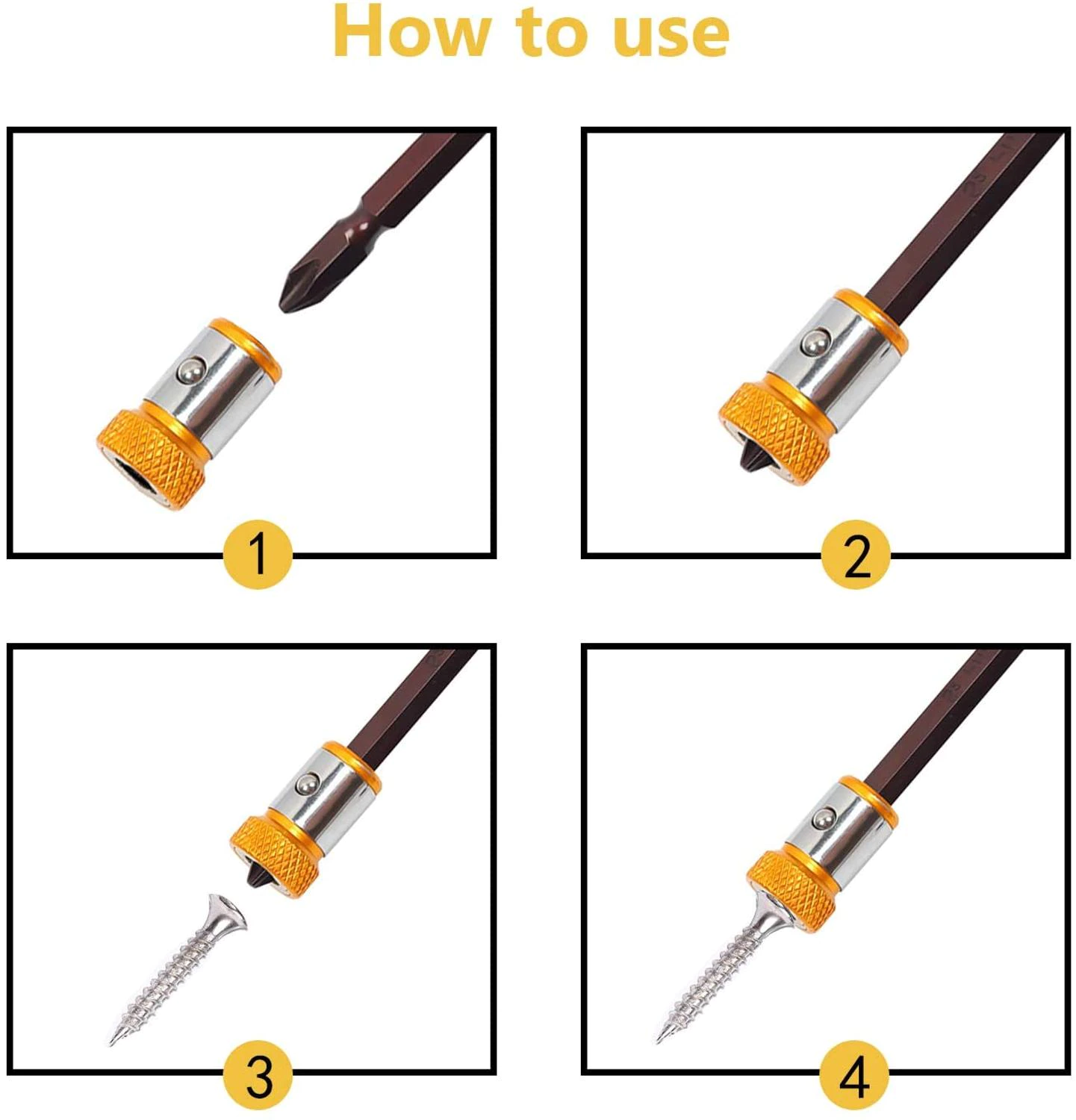 How to use

1

2

3

4