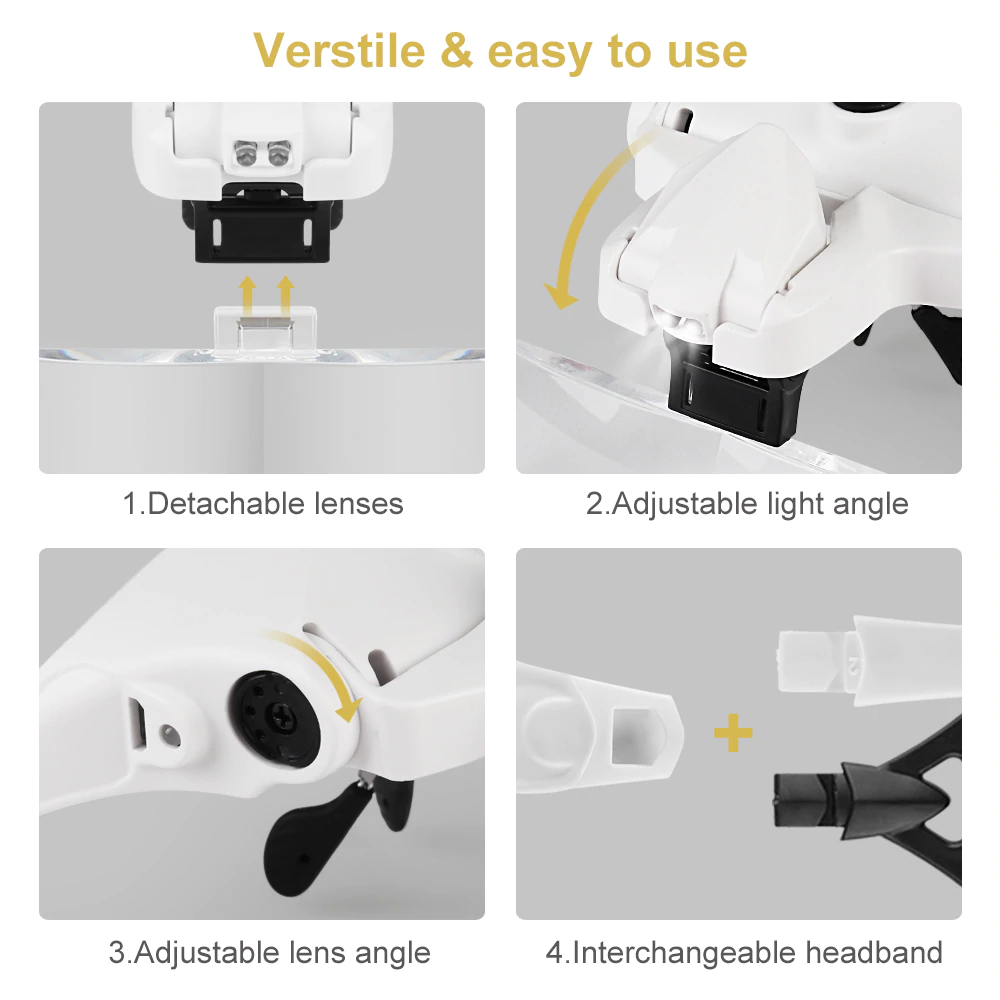 Verstile & easy to use

1.Detachable lenses

2.Adjustable light angle

3.Adjustable lens angle

4.Interchangeable headband