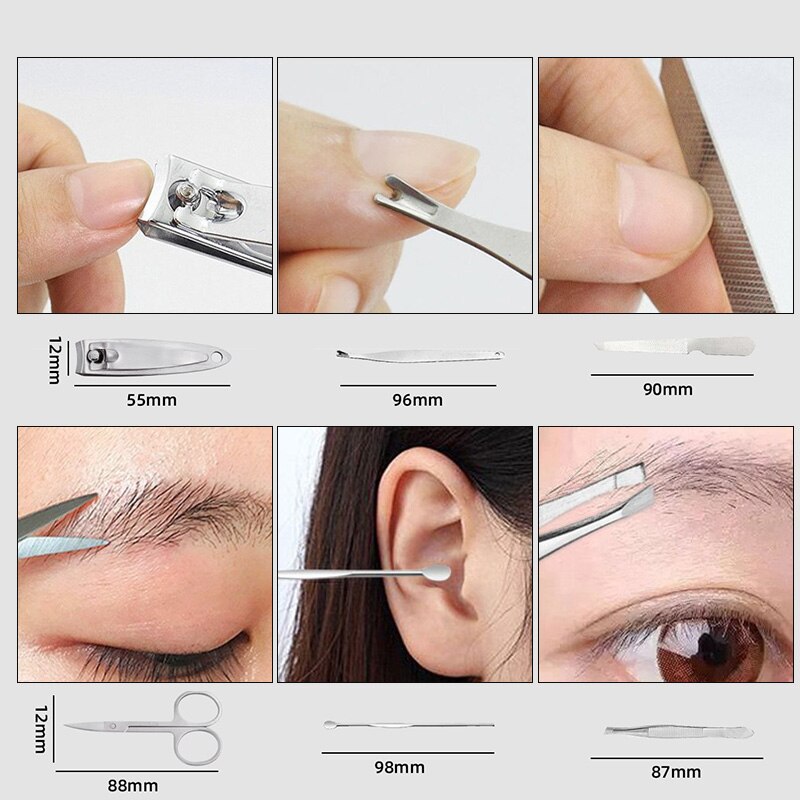 12mm
55mm
96mm
90mm
12mm
88mm
98mm
87mm