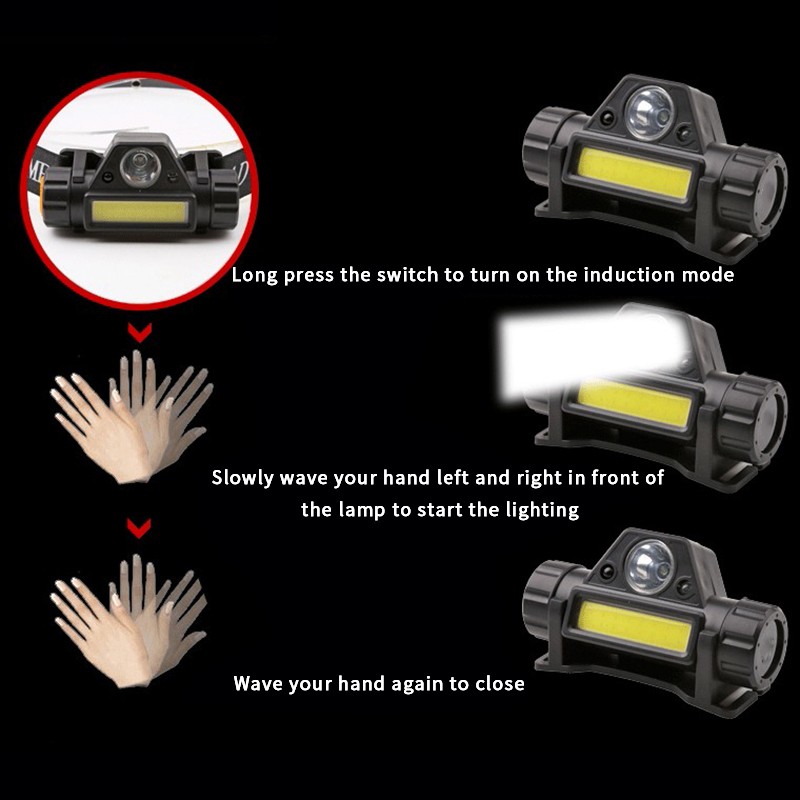 Long press the switch to turn on the induction mode

Slowly wave your hand left and right in front of the lamp to start the lighting

Wave your hand again to close