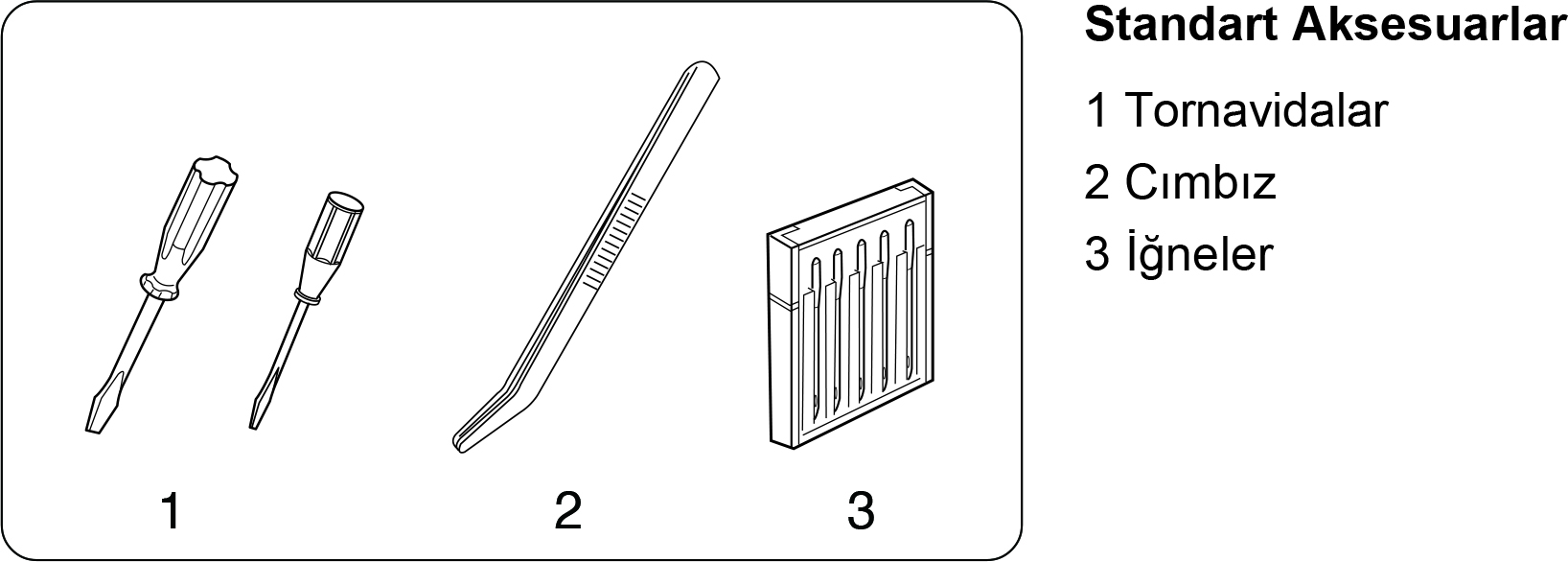 1

2

3

Standart Aksesuarlar

1 Tornavidalar

2 Cımbız

3 İğneler