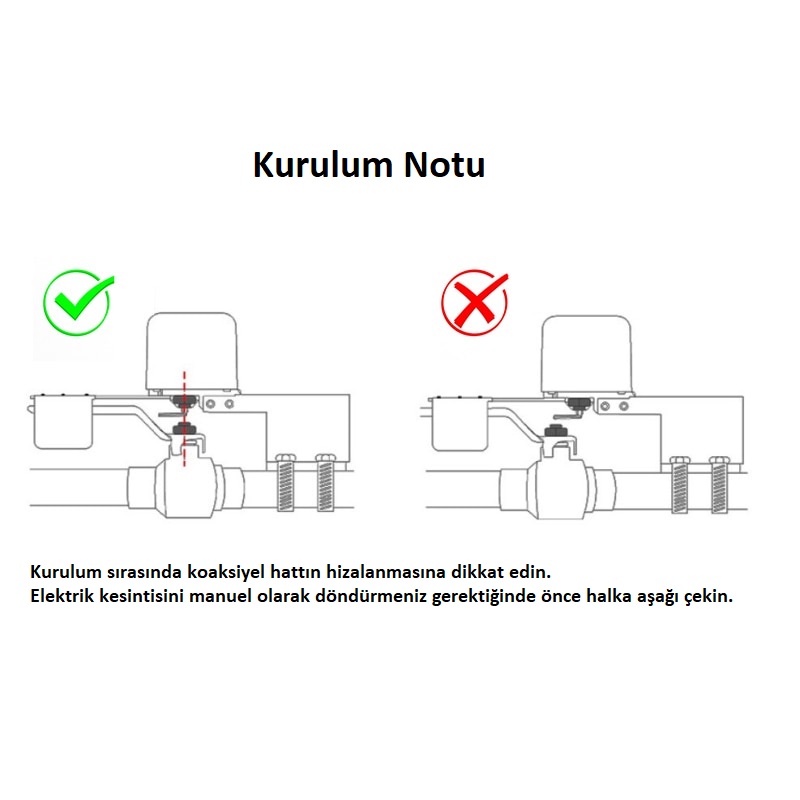 Kurulum Notu

Kurulum sırasında koaksiyel hattın hizalanmasına dikkat edin.
Elektrik kesintisini manuel olarak döndürmeniz gerektiğinde önce halka aşağı çekin.