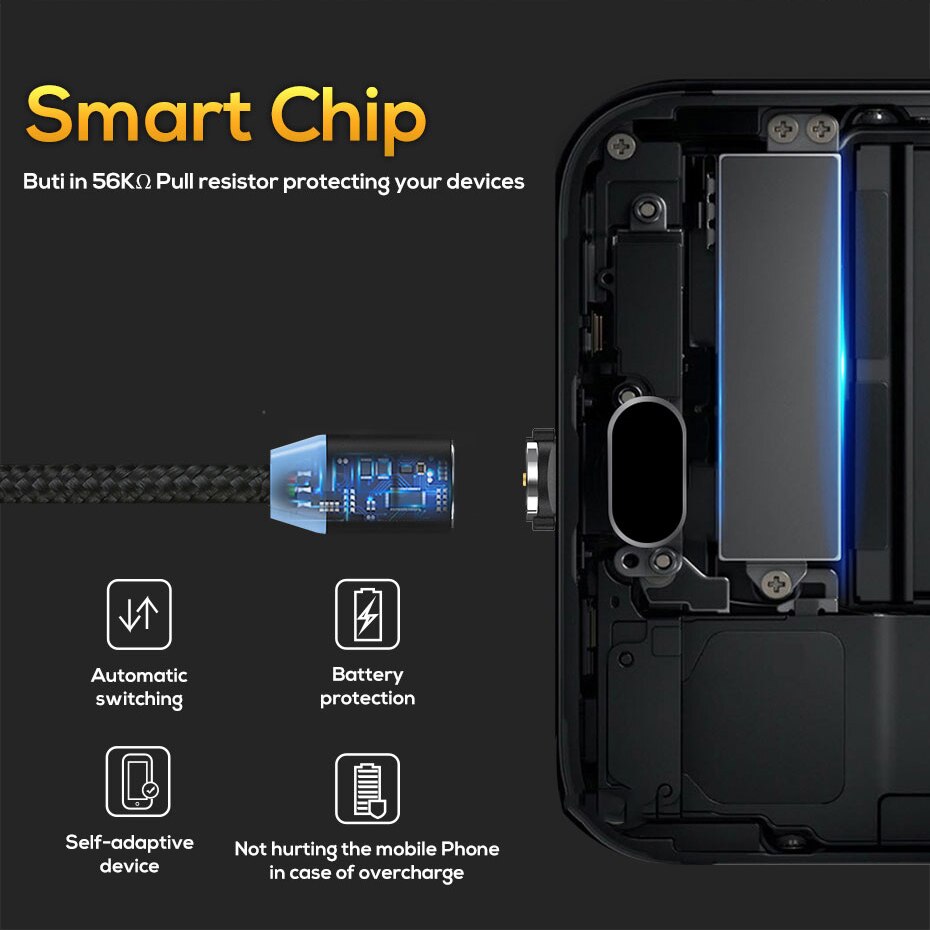 Smart Chip

Buti in 56KΩ Pull resistor protecting your devices

Automatic switching

Battery protection

Self-adaptive device

Not hurting the mobile Phone in case of overcharge