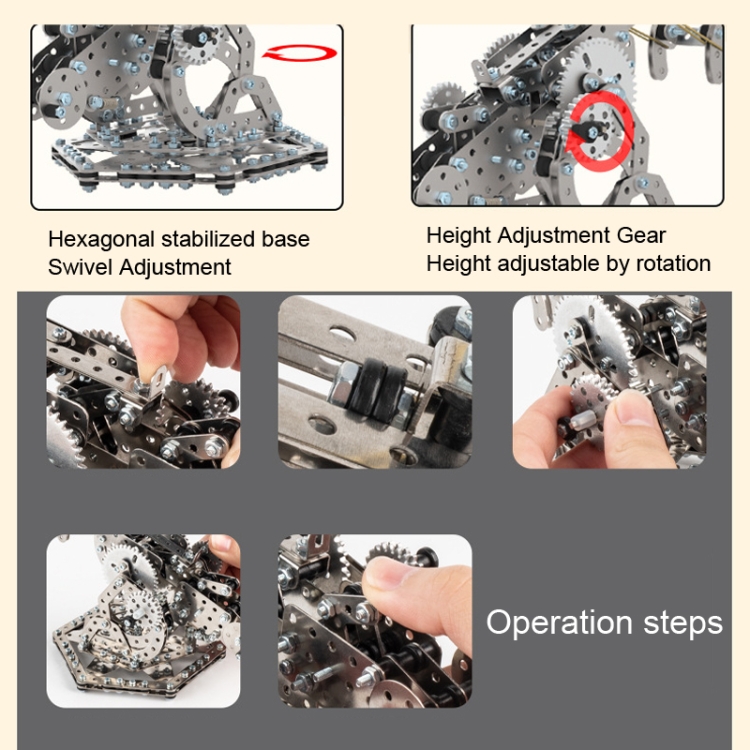 Hexagonal stabilized base
Swivel Adjustment

Height Adjustment Gear
Height adjustable by rotation

Operation steps