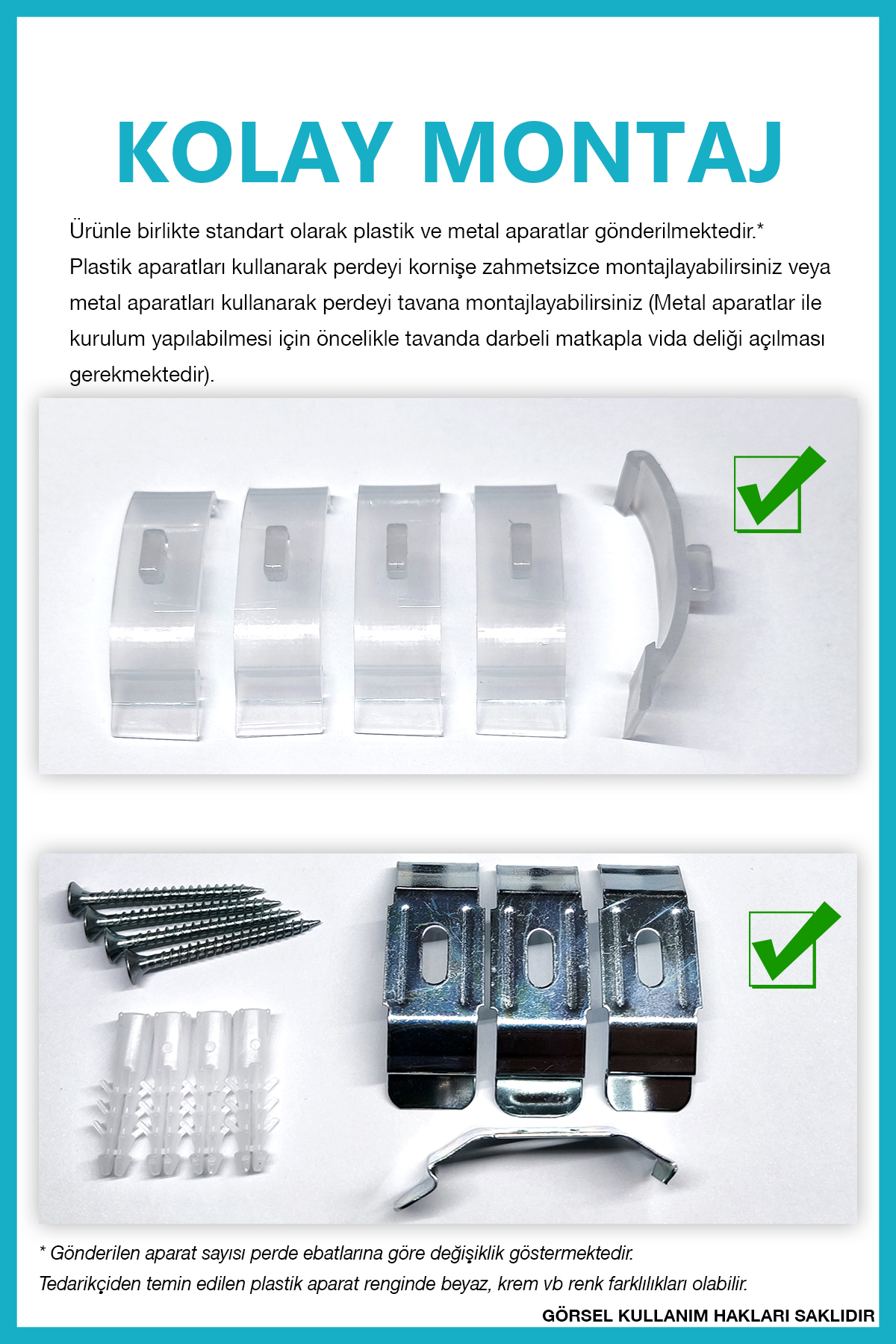 KOLAY MONTAJ

Ürünle birlikte standart olarak plastik ve metal aparatlar gönderilmektedir.* Plastik aparatları kullanarak perdeyi kornişe zahmetsizce montajlayabilirsiniz veya metal aparatları kullanarak perdeyi tavana montajlayabilirsiniz (Metal aparatlar ile kurulum yapılabilmesi için öncelikle tavanda darbeli matkapla vida deliği açılması gerekmektedir).

* Gönderilen aparat sayısı perde ebatlarına göre değişiklik göstermektedir.
Tedarikçiden temin edilen plastik aparat renginde beyaz, krem vb renk farklılıkları olabilir.

GÖRSEL KULLANIM HAKLARI SAKLIDIR