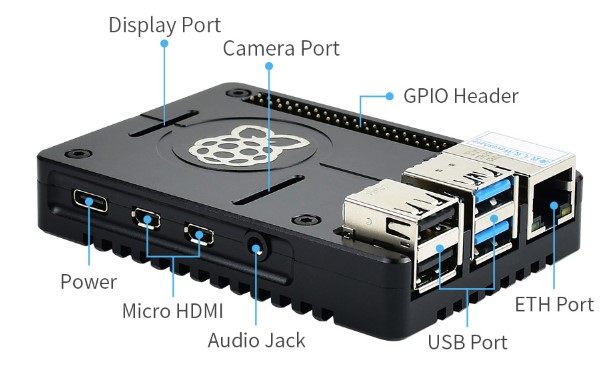 Display Port
Camera Port
GPIO Header
Power
Micro HDMI
Audio Jack
USB Port
ETH Port