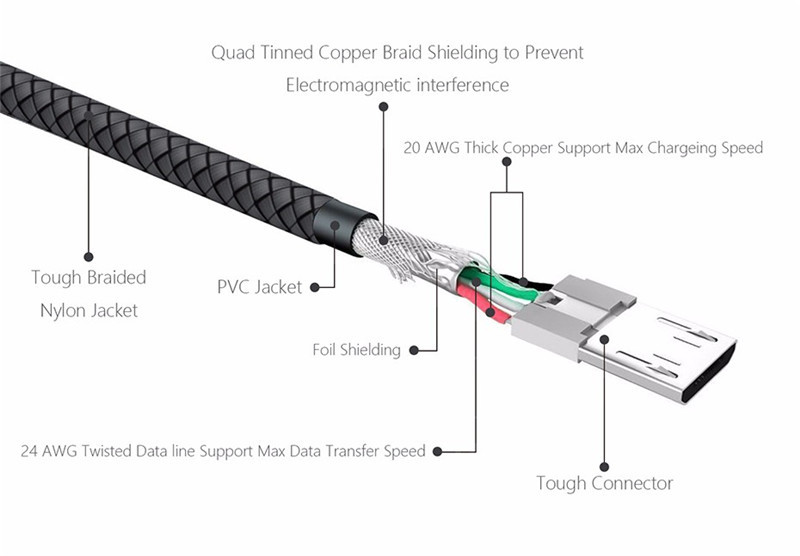 Quad Tinned Copper Braid Shielding to Prevent
Electromagnetic interference

20 AWG Thick Copper Support Max Chargeing Speed

Tough Braided
Nylon Jacket

PVC Jacket

Foil Shielding

24 AWG Twisted Data line Support Max Data Transfer Speed

Tough Connector