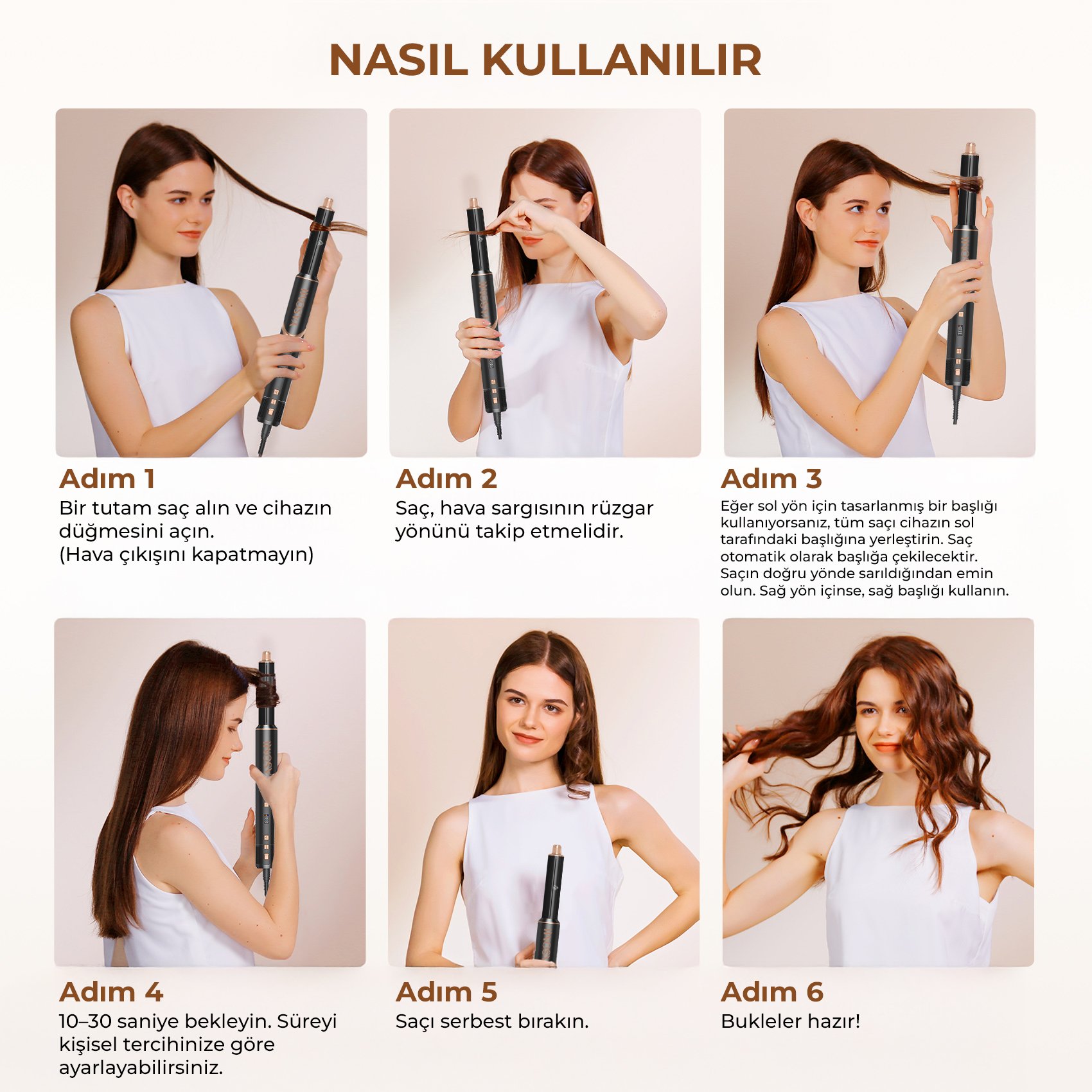 NASIL KULLANILIR

Adım 1
Bir tutam saç alın ve cihazın düğmesini açın. (Hava çıkışını kapatmayın)

Adım 2
Saç, hava sargısının rüzgar yönünü takip etmelidir.

Adım 3
Eğer sol yön için tasarlanmış bir başlığı kullanıyorsanız, tüm saçı cihazın sol tarafındaki başlığına yerleştirin. Saç otomatik olarak başlığa çekilecektir. Saçın doğru yönde sarıldığından emin olun. Sağ yön içinse, sağ başlığı kullanın.

Adım 4
10–30 saniye bekleyin. Süreyi kişisel tercihinize göre ayarlayabilirsiniz.

Adım 5
Saçı serbest bırakın.

Adım 6
Bukleler hazır!