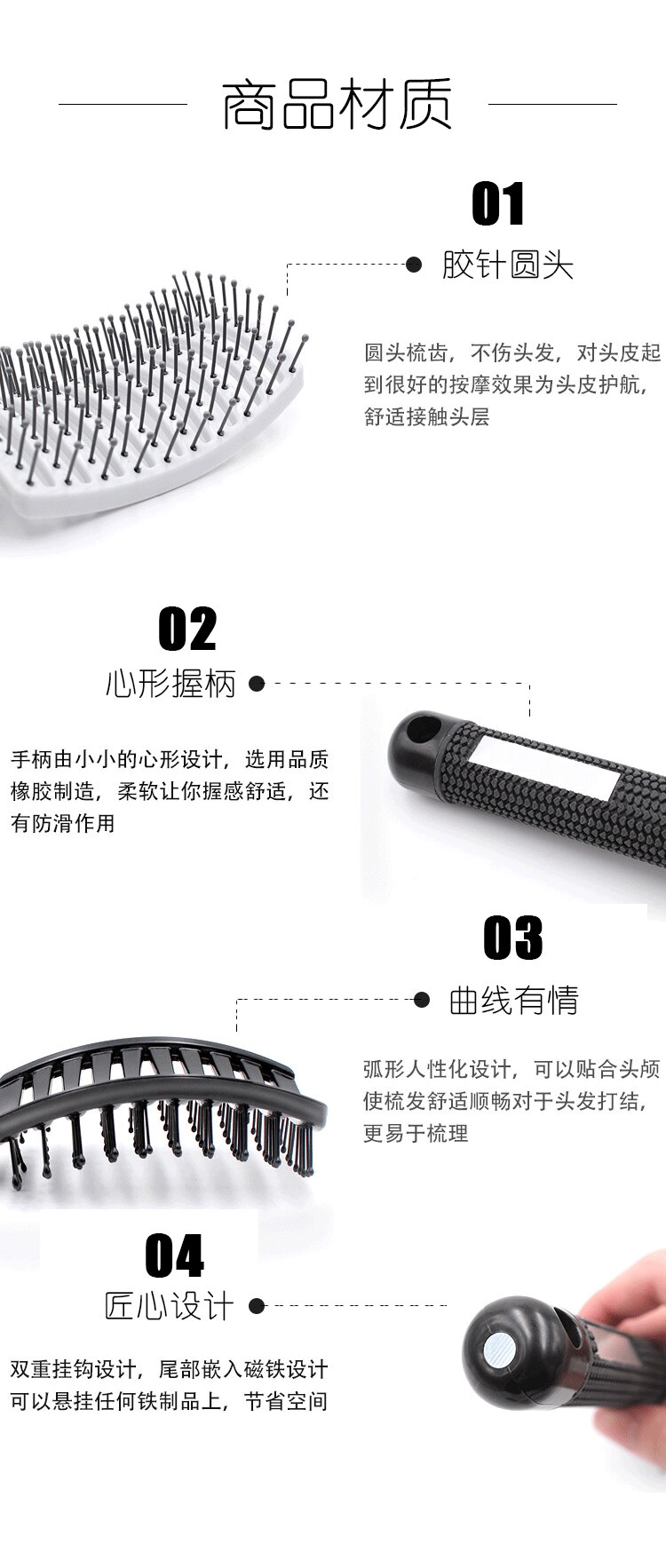 商品材质

01
胶针圆头

圆头梳齿，不伤头发，对头皮起到很好的按摩效果为头皮护航，舒适接触头层

02
心形握柄

手柄由小小的心形设计，选用品质橡胶制造，柔软让你握感舒适，还有防滑作用

03
曲线有情

弧形人性化设计，可以贴合头颅使梳发舒适顺畅对于头发打结，更易于梳理

04
匠心设计

双重挂钩设计，尾部嵌入磁铁设计可以悬挂任何铁制品上，节省空间