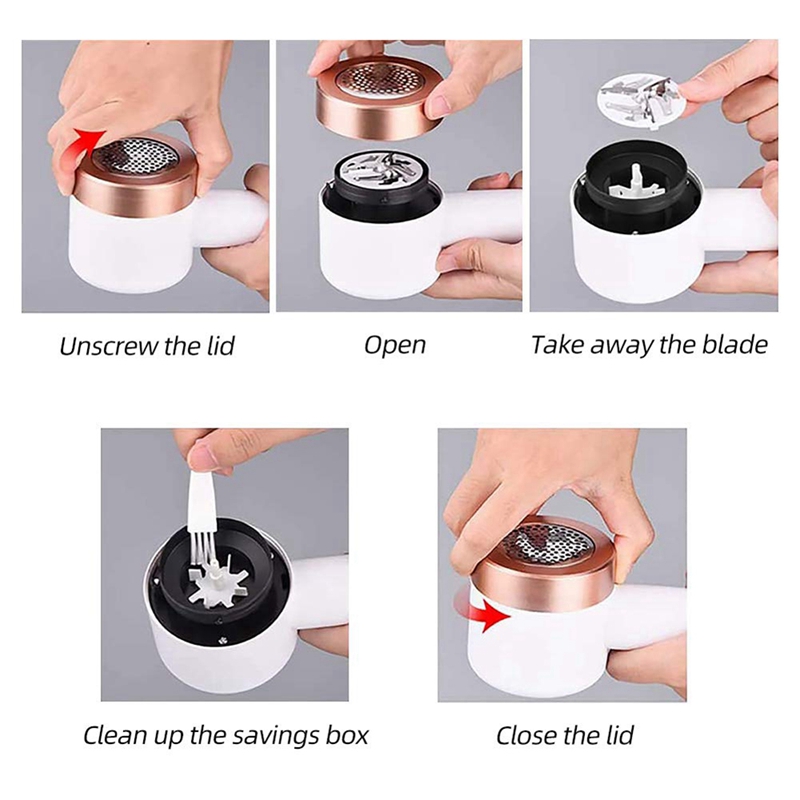 Unscrew the lid

Open

Take away the blade

Clean up the savings box

Close the lid