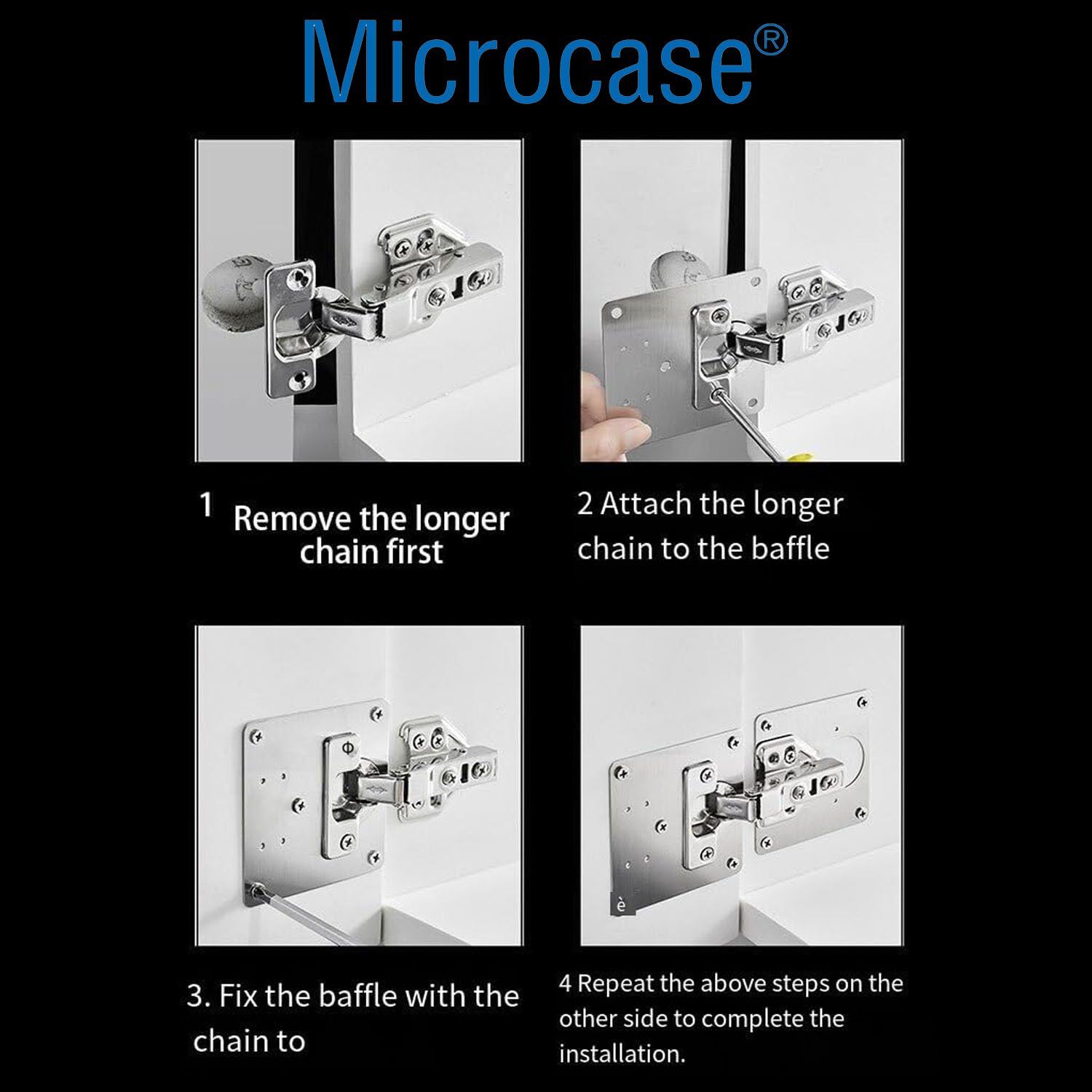 Microcase®

1 Remove the longer chain first

2 Attach the longer chain to the baffle

3. Fix the baffle with the chain to

4 Repeat the above steps on the other side to complete the installation.