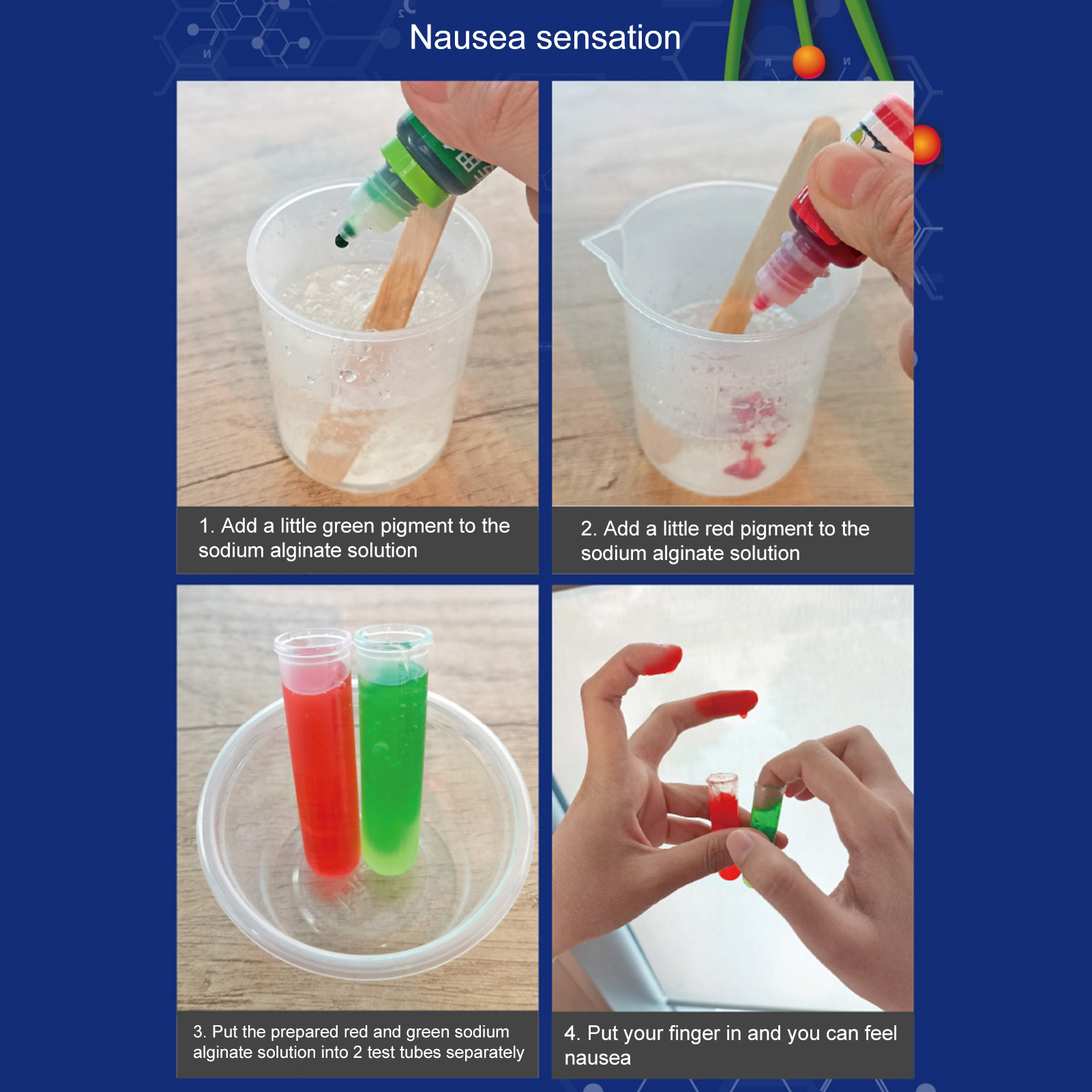 Nausea sensation

1. Add a little green pigment to the sodium alginate solution

2. Add a little red pigment to the sodium alginate solution

3. Put the prepared red and green sodium alginate solution into 2 test tubes separately

4. Put your finger in and you can feel nausea