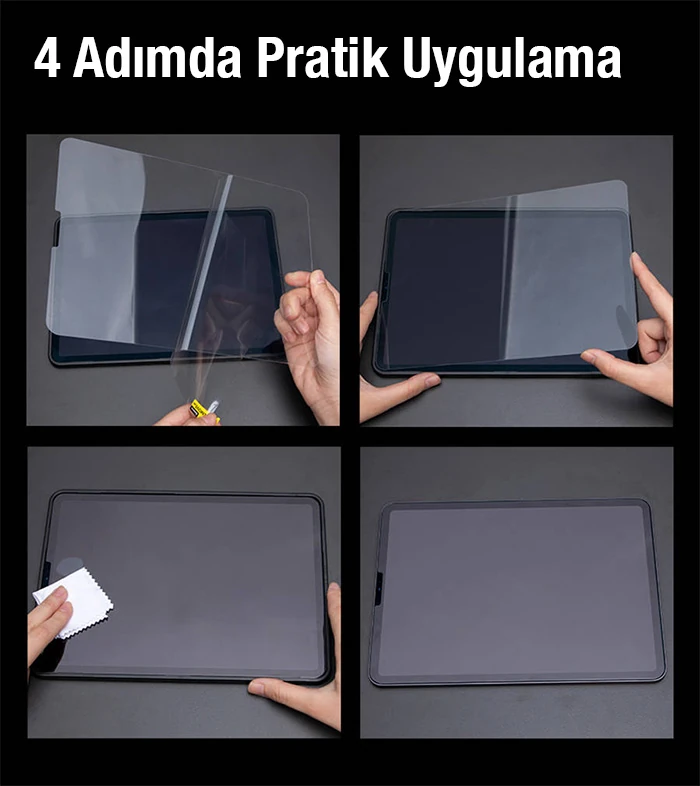 4 Adımda Pratik Uygulama