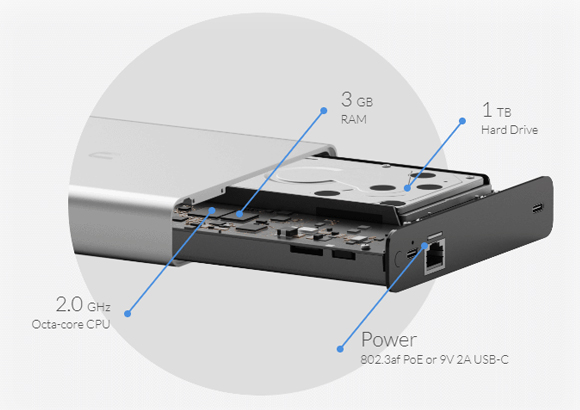 3 GB
RAM

1 TB
Hard Drive

2.0 GHz
Octa-core CPU

Power
802.3af PoE or 9V 2A USB-C