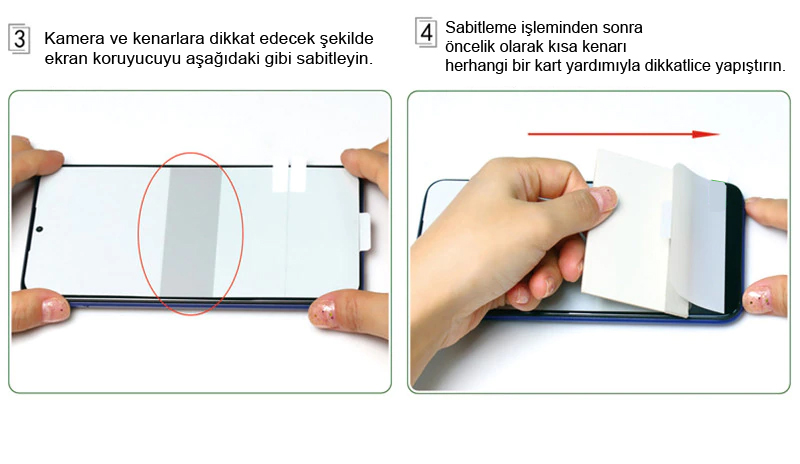 3 Kamera ve kenarlara dikkat edecek şekilde ekran koruyucuyu aşağıdaki gibi sabitleyin.

4 Sabitleme işleminden sonra öncelik olarak kısa kenarı herhangi bir kart yardımıyla dikkatlice yapıştırın.