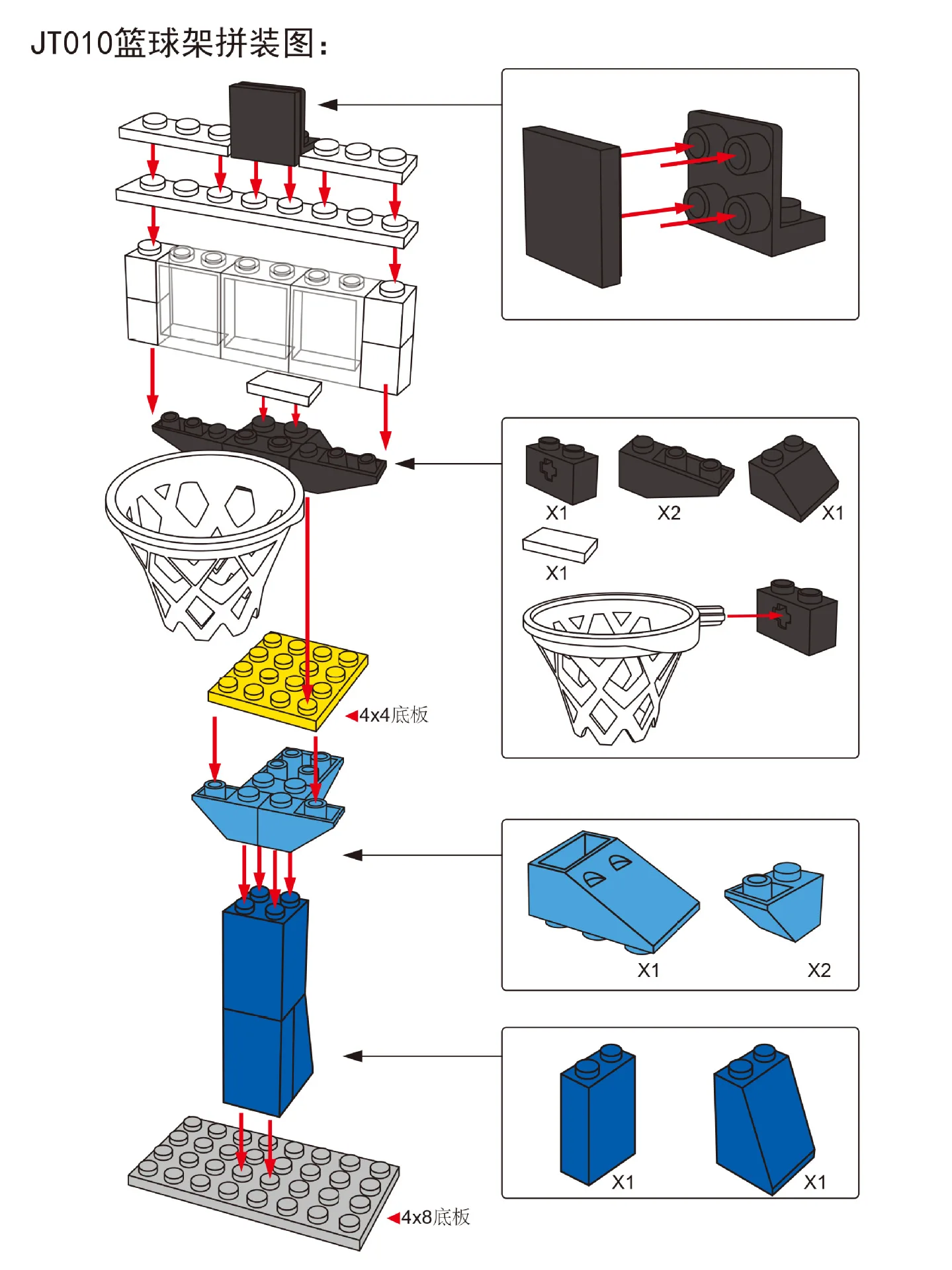 JT010篮球架拼装图:

X1 X2 X1

X1

4x4底板

X1 X2

X1 X1

4x8底板