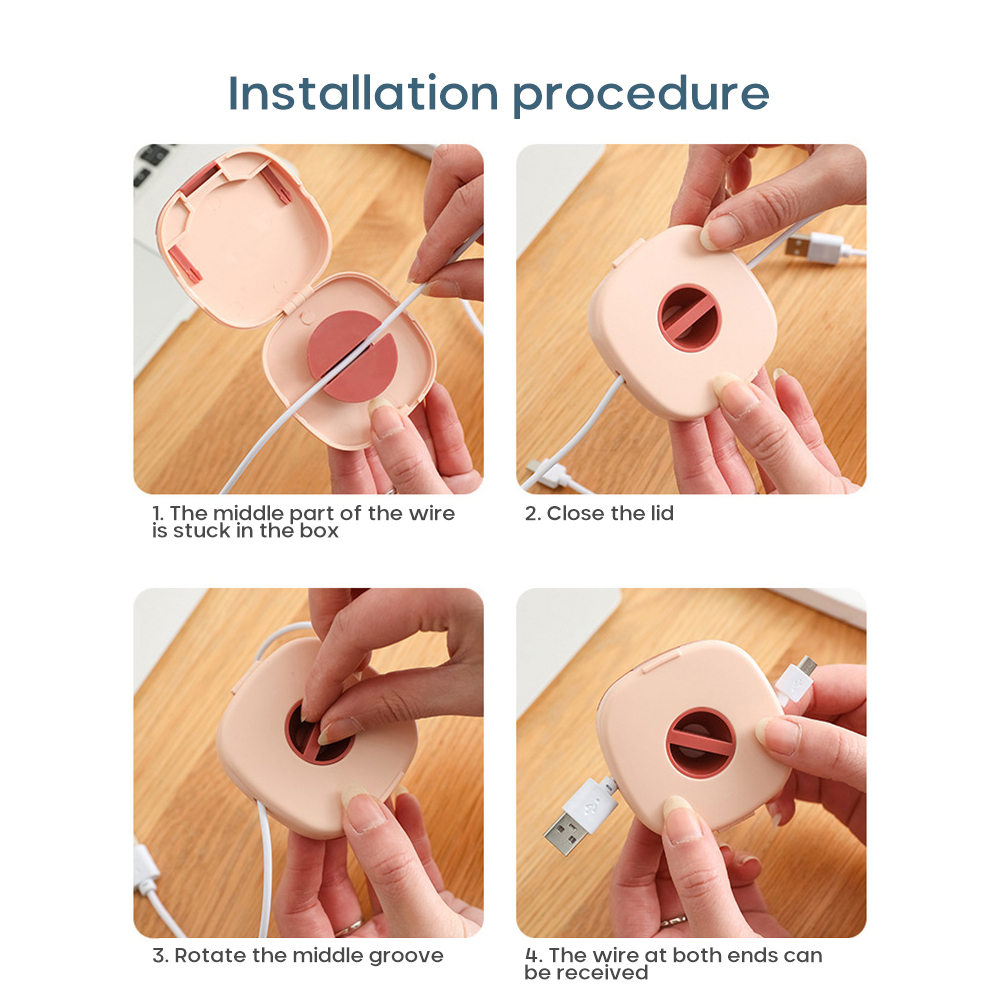 Installation procedure

1. The middle part of the wire is stuck in the box

2. Close the lid

3. Rotate the middle groove

4. The wire at both ends can be received