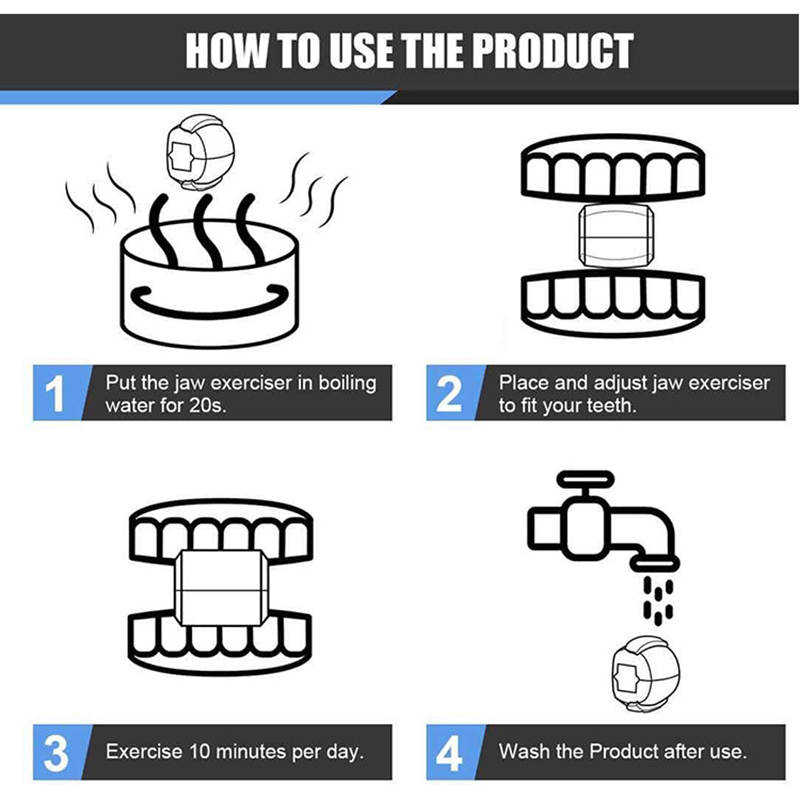 HOW TO USE THE PRODUCT

1 Put the jaw exerciser in boiling water for 20s.

2 Place and adjust jaw exerciser to fit your teeth.

3 Exercise 10 minutes per day.

4 Wash the Product after use.