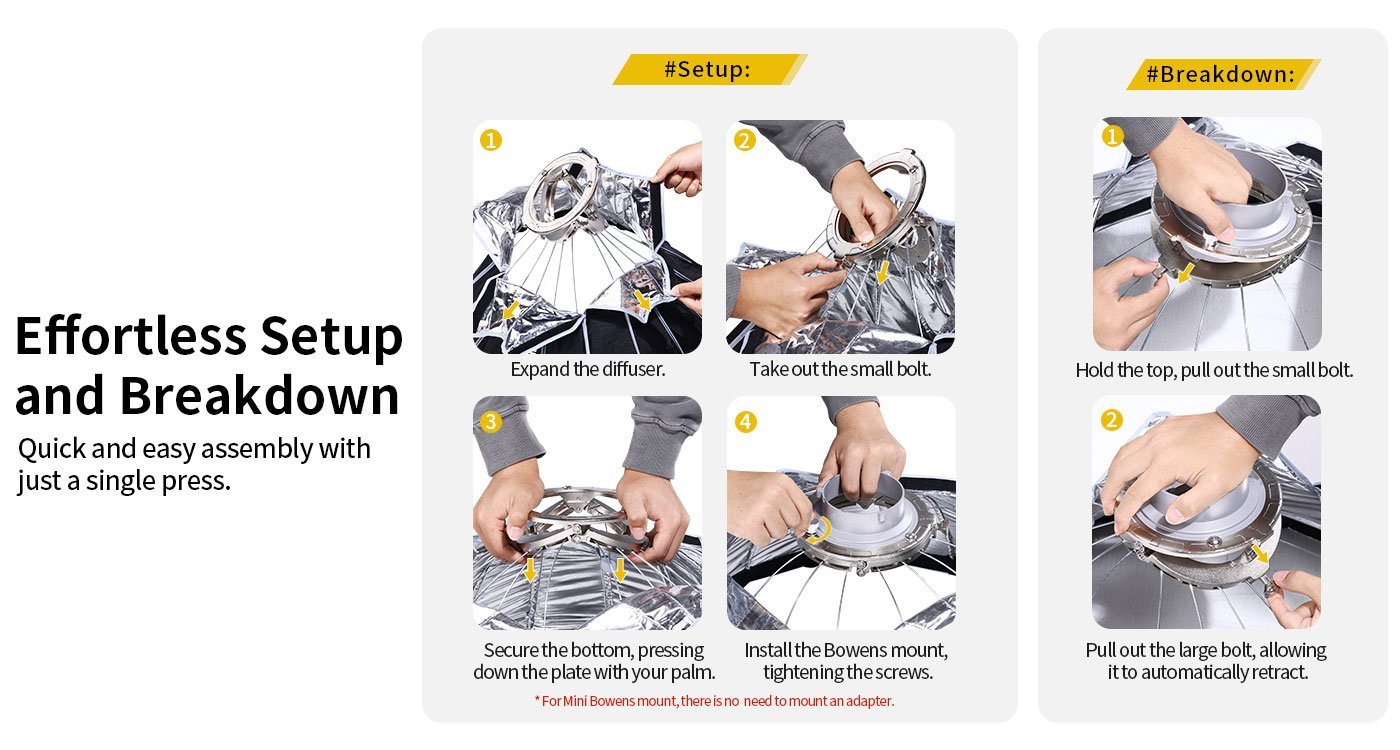 Effortless Setup and Breakdown

Quick and easy assembly with just a single press.

#Setup:

1

Expand the diffuser.

2

Take out the small bolt.

3

Secure the bottom, pressing down the plate with your palm.

4

Install the Bowens mount, tightening the screws.

* For Mini Bowens mount, there is no need to mount an adapter.

#Breakdown:

1

Hold the top, pull out the small bolt.

2

Pull out the large bolt, allowing it to automatically retract.