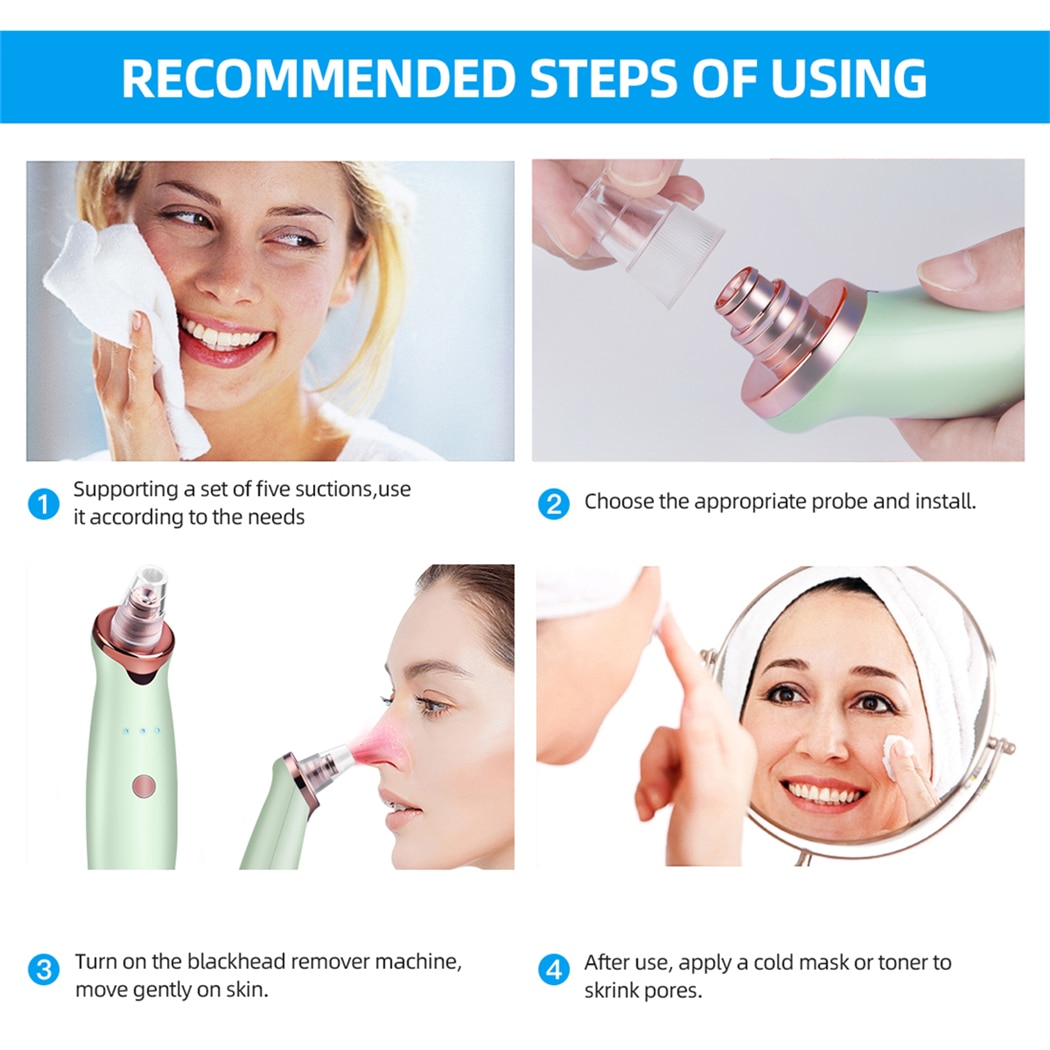 RECOMMENDED STEPS OF USING

1 Supporting a set of five suctions,use it according to the needs

2 Choose the appropriate probe and install.

3 Turn on the blackhead remover machine, move gently on skin.

4 After use, apply a cold mask or toner to skrink pores.