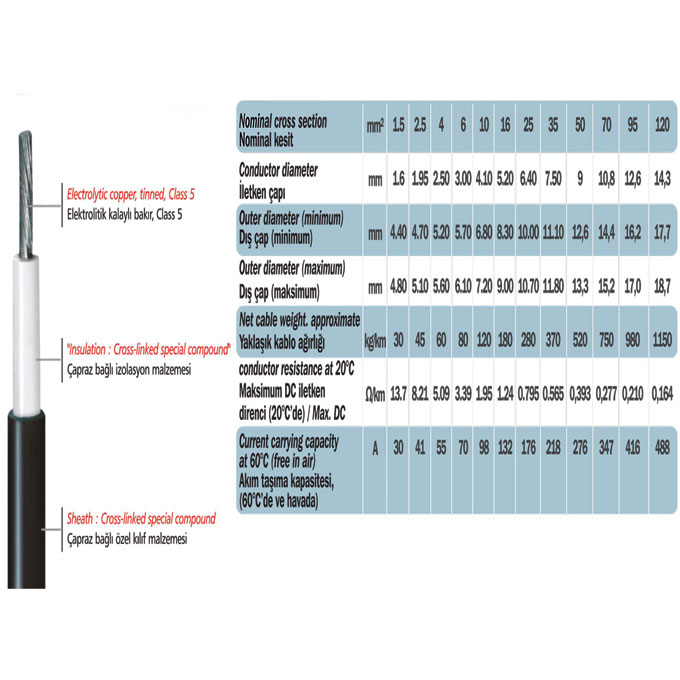 Electrolytic copper, tinned, Class 5
Elektrolitik kalaylı bakır, Class 5

"Insulation : Cross-linked special compound"
Çapraz bağlı izolasyon malzemesi

Sheath : Cross-linked special compound
Çapraz bağlı özel kılıf malzemesi

| Nominal cross section Nominal kesit | mm² | 1.5 | 2.5 | 4 | 6 | 10 | 16 | 25 | 35 | 50 | 70 | 95 | 120 |
|---|---|---|---|---|---|---|---|---|---|---|---|---|---|
| Conductor diameter İletken çapı | mm | 1.6 | 1.95 | 2.50 | 3.00 | 4.10 | 5.20 | 6.40 | 7.50 | 9 | 10,8 | 12,6 | 14,3 |
| Outer diameter (minimum) Dış çap (minimum) | mm | 4.40 | 4.70 | 5.20 | 5.70 | 6.80 | 8.30 | 10.00 | 11.10 | 12,6 | 14,4 | 16,2 | 17,7 |
| Outer diameter (maximum) Dış çap (maksimum) | mm | 4.80 | 5.10 | 5.60 | 6.10 | 7.20 | 9.00 | 10.70 | 11.80 | 13,3 | 15,2 | 17,0 | 18,7 |
| Net cable weight. approximate Yaklaşık kablo ağırlığı | kg/km | 30 | 45 | 60 | 80 | 120 | 180 | 280 | 370 | 520 | 750 | 980 | 1150 |
| conductor resistance at 20°C Maksimum DC iletken direnci (20°C'de) / Max. DC | Ω/km | 13.7 | 8.21 | 5.09 | 3.39 | 1.95 | 1.24 | 0.795 | 0.565 | 0,393 | 0,277 | 0,210 | 0,164 |
| Current carrying capacity at 60°C (free in air) Akım taşıma kapasitesi, (60°C'de ve havada) | A | 30 | 41 | 55 | 70 | 98 | 132 | 176 | 218 | 276 | 347 | 416 | 488 |