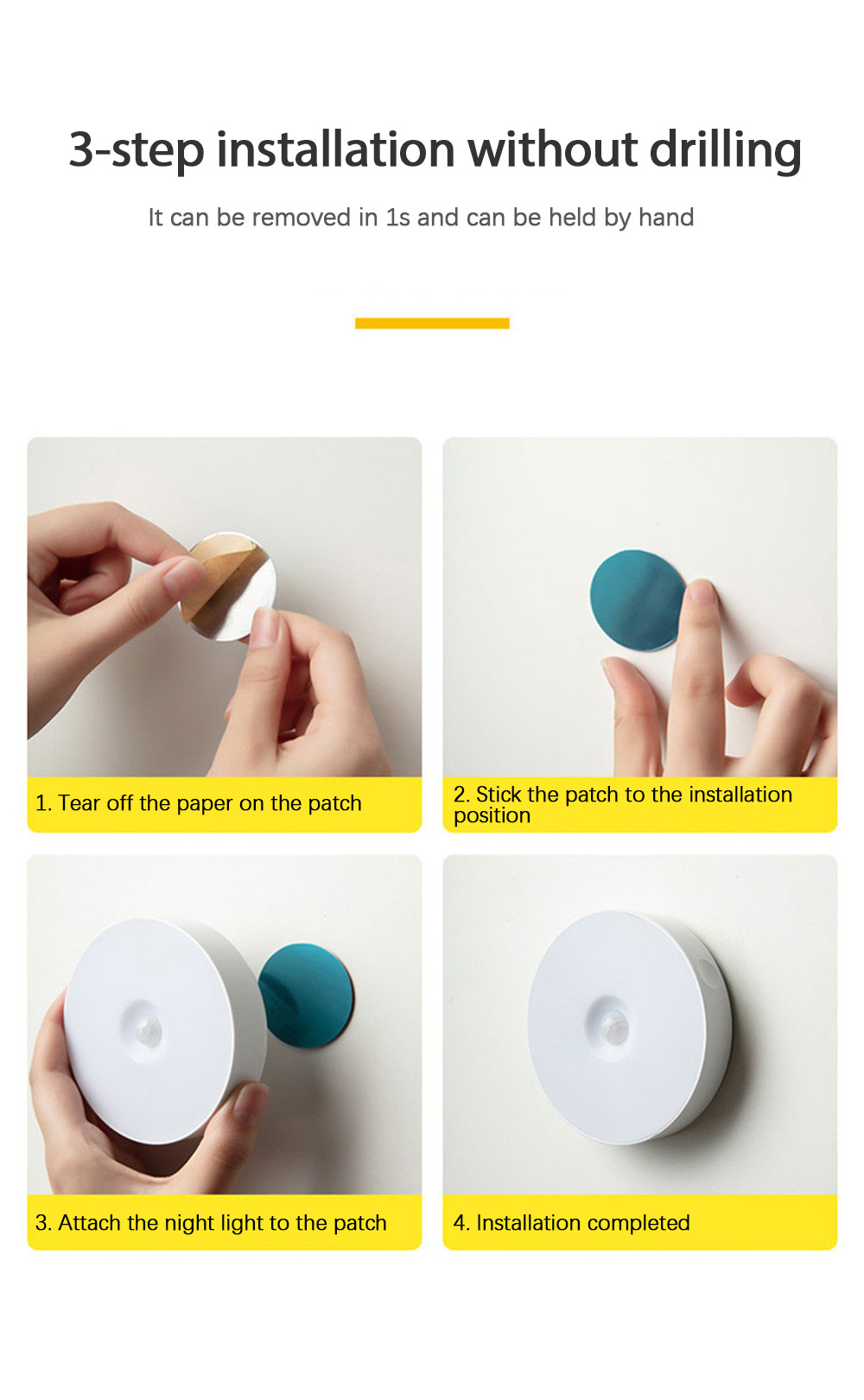 3-step installation without drilling

It can be removed in 1s and can be held by hand

1. Tear off the paper on the patch

2. Stick the patch to the installation position

3. Attach the night light to the patch

4. Installation completed