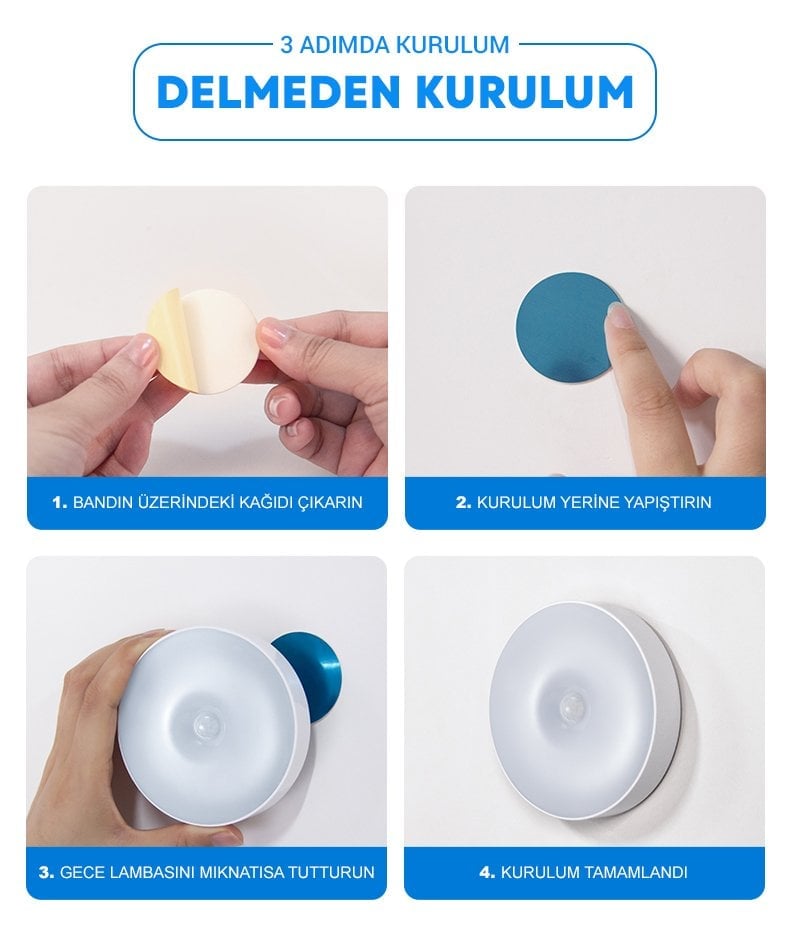 3 ADIMDA KURULUM
DELMEDEN KURULUM

1. BANDIN ÜZERİNDEKİ KAĞIDI ÇIKARIN

2. KURULUM YERİNE YAPIŞTIRIN

3. GECE LAMBASINI MIKNATISA TUTTURUN

4. KURULUM TAMAMLANDI