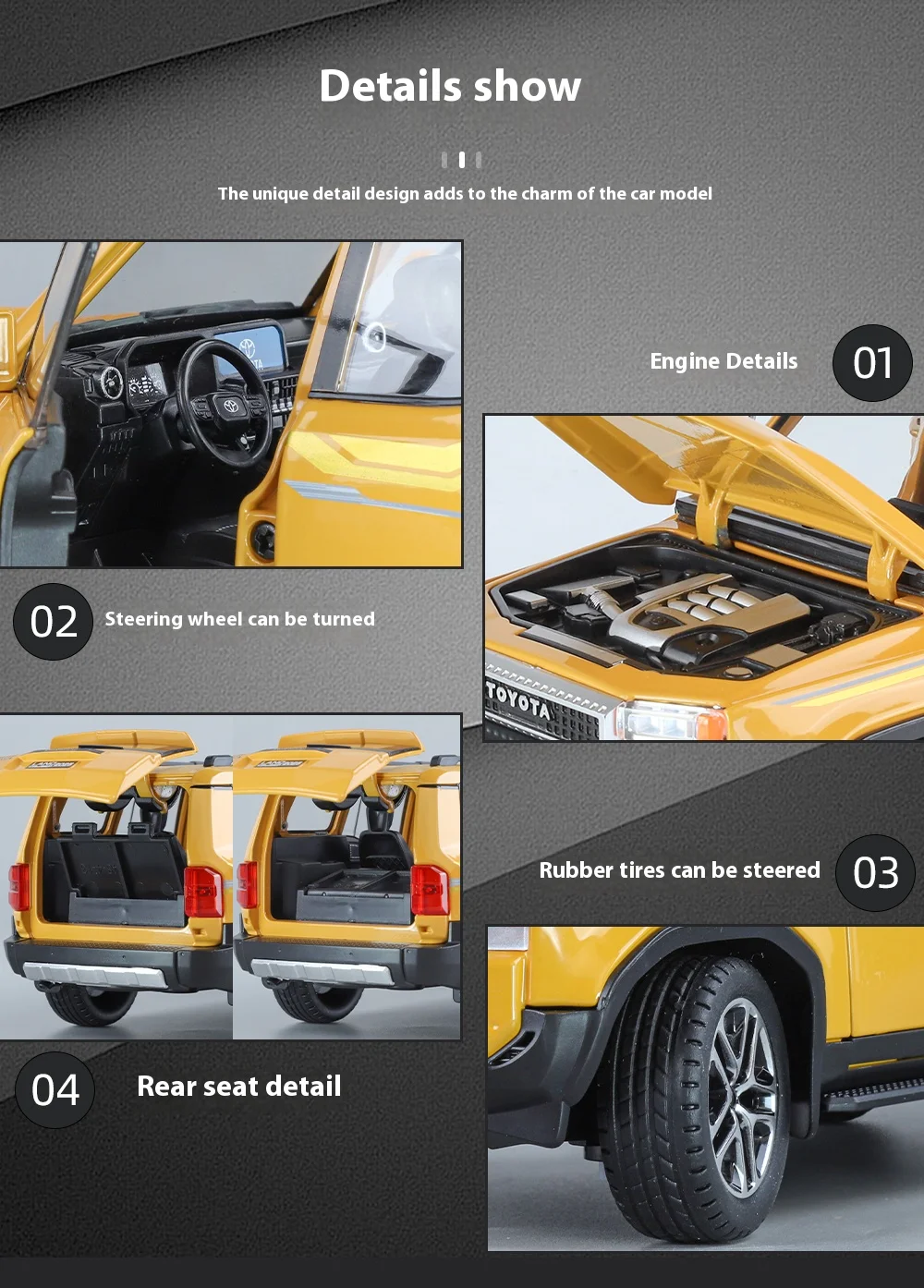 Details show

The unique detail design adds to the charm of the car model

Engine Details 01

02 Steering wheel can be turned

TOYOTA

Rubber tires can be steered 03

04 Rear seat detail