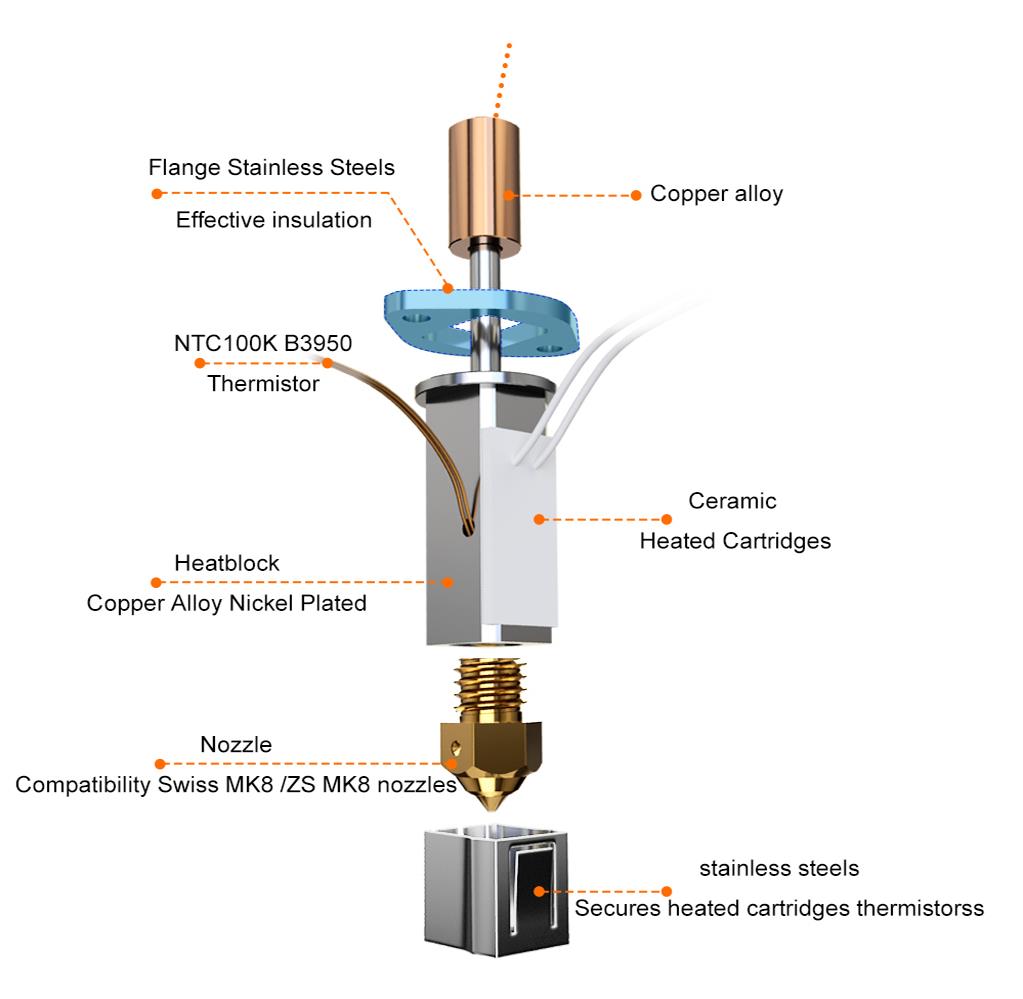 Flange Stainless Steels
Effective insulation

Copper alloy

NTC100K B3950
Thermistor

Ceramic
Heated Cartridges

Heatblock
Copper Alloy Nickel Plated

Nozzle
Compatibility Swiss MK8 /ZS MK8 nozzles

stainless steels
Secures heated cartridges thermistorss