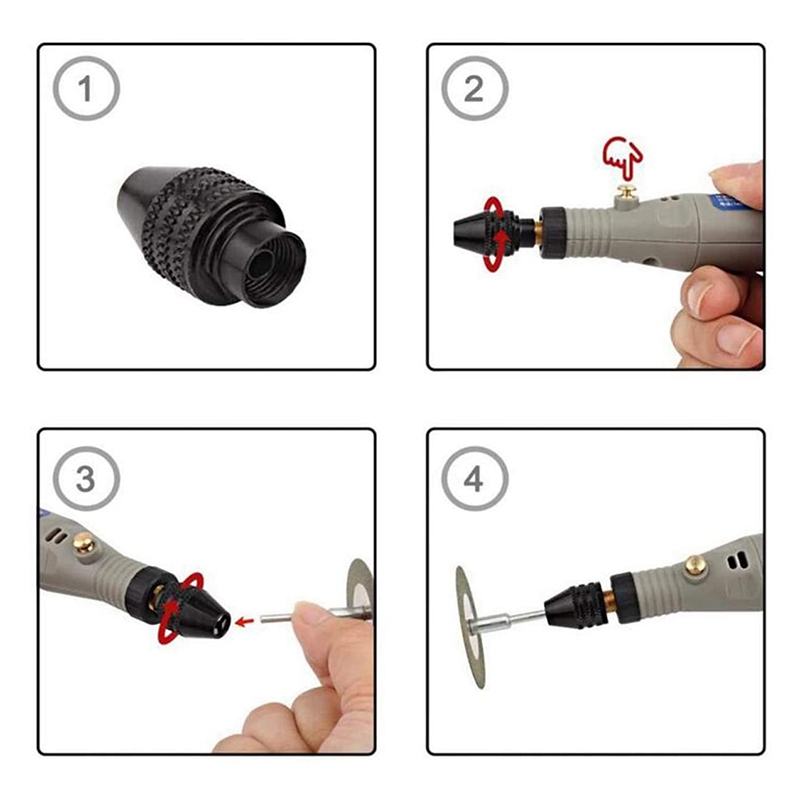 1

2

3

4