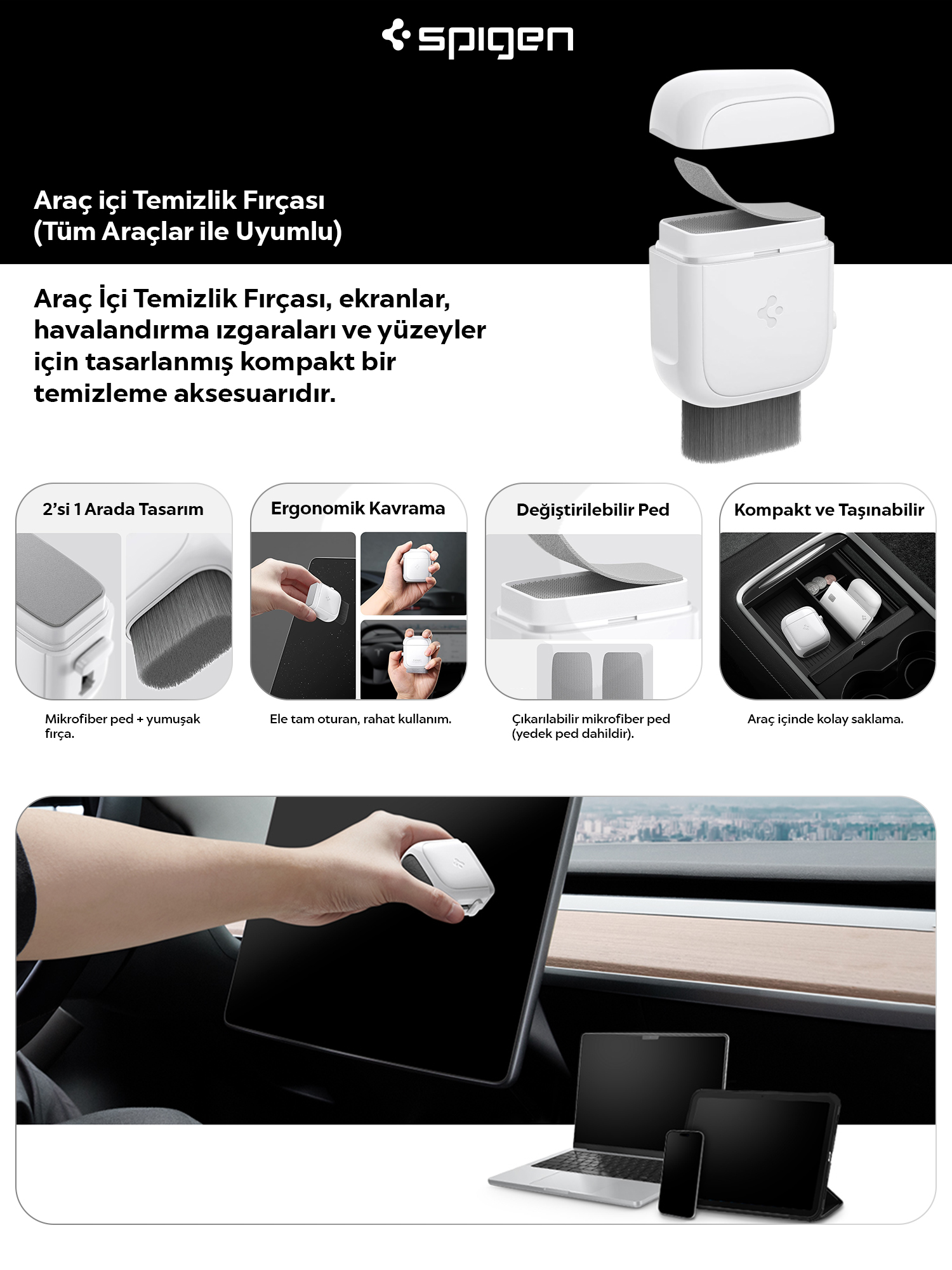 spigen

Araç içi Temizlik Fırçası
(Tüm Araçlar ile Uyumlu)

Araç İçi Temizlik Fırçası, ekranlar, havalandırma ızgaraları ve yüzeyler için tasarlanmış kompakt bir temizleme aksesuarıdır.

2'si 1 Arada Tasarım

Mikrofiber ped + yumuşak fırça.

Ergonomik Kavrama

Ele tam oturan, rahat kullanım.

Değiştirilebilir Ped

Çıkarılabilir mikrofiber ped (yedek ped dahildir).

Kompakt ve Taşınabilir

Araç içinde kolay saklama.