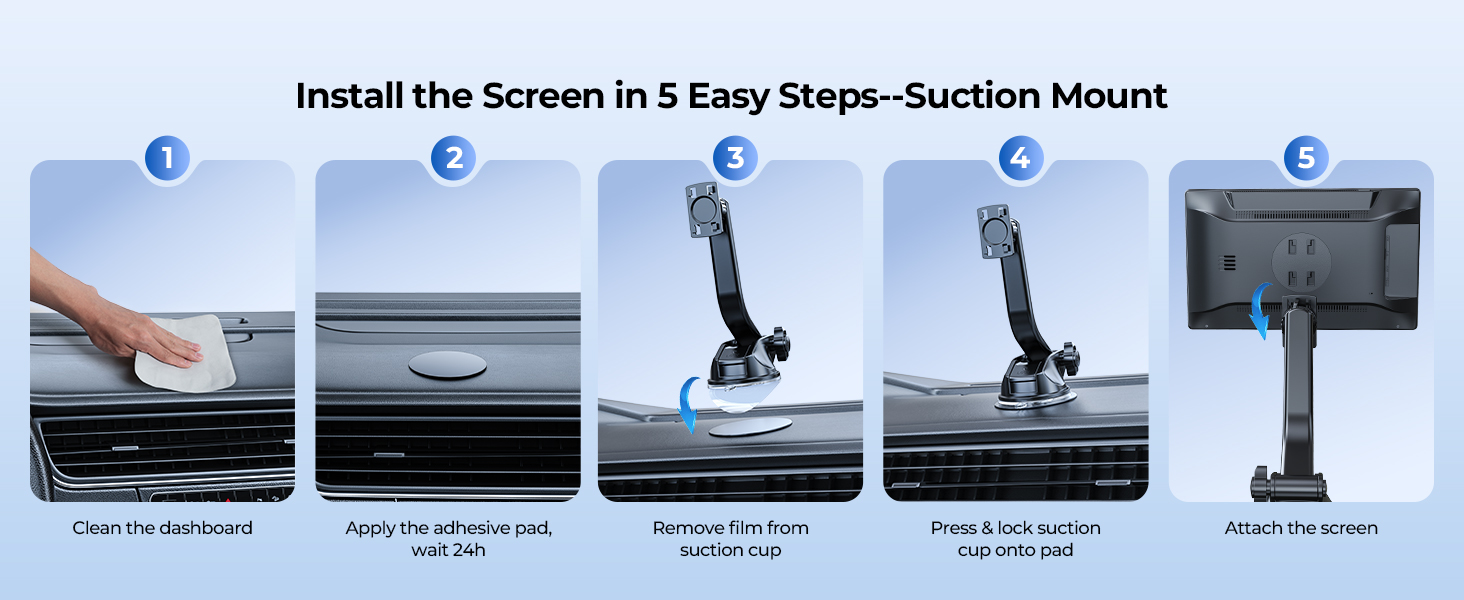 Install the Screen in 5 Easy Steps--Suction Mount

1
Clean the dashboard

2
Apply the adhesive pad, wait 24h

3
Remove film from suction cup

4
Press & lock suction cup onto pad

5
Attach the screen